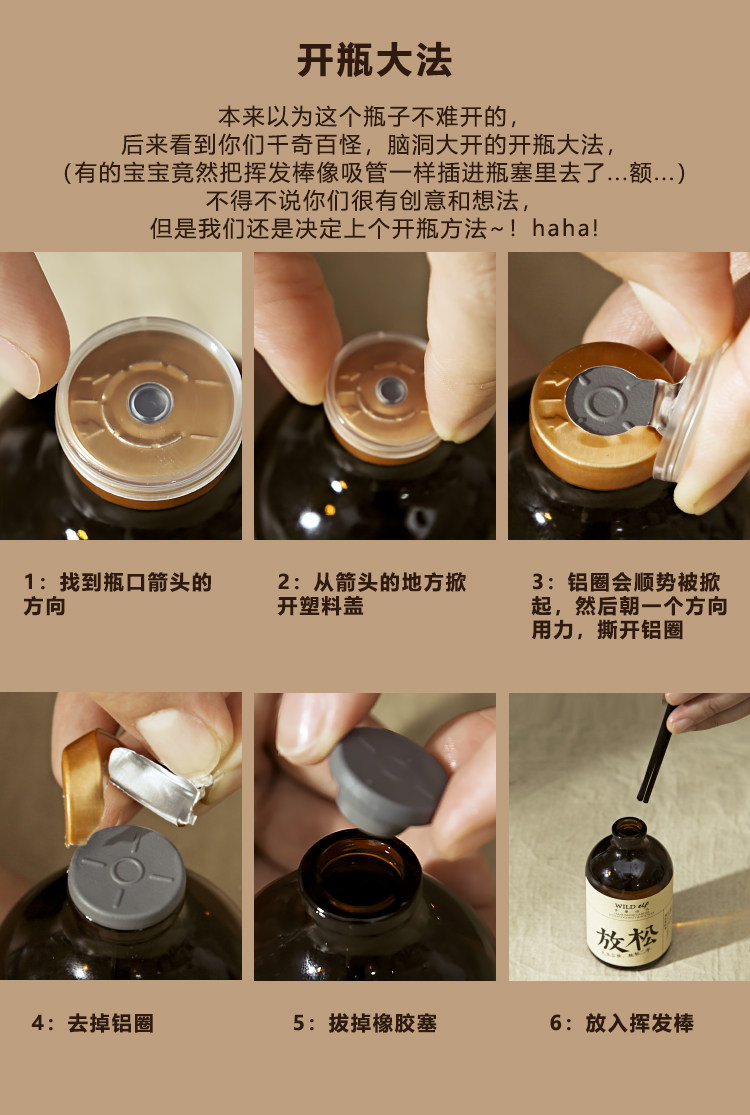 开瓶大法

本来以为这个瓶子不难开的，
后来看到你们千奇百怪，脑洞大开的开瓶大法，
（有的宝宝竟然把挥发棒像吸管一样插进瓶塞里去了...额...）
不得不说你们很有创意和想法，
但是我们还是决定上个开瓶方法~！haha!

1：找到瓶口箭头的方向

2：从箭头的地方掀开塑料盖

3：铝圈会顺势被掀起，然后朝一个方向用力，撕开铝圈

4：去掉铝圈

5：拔掉橡胶塞

WILD
放松

6：放入挥发棒