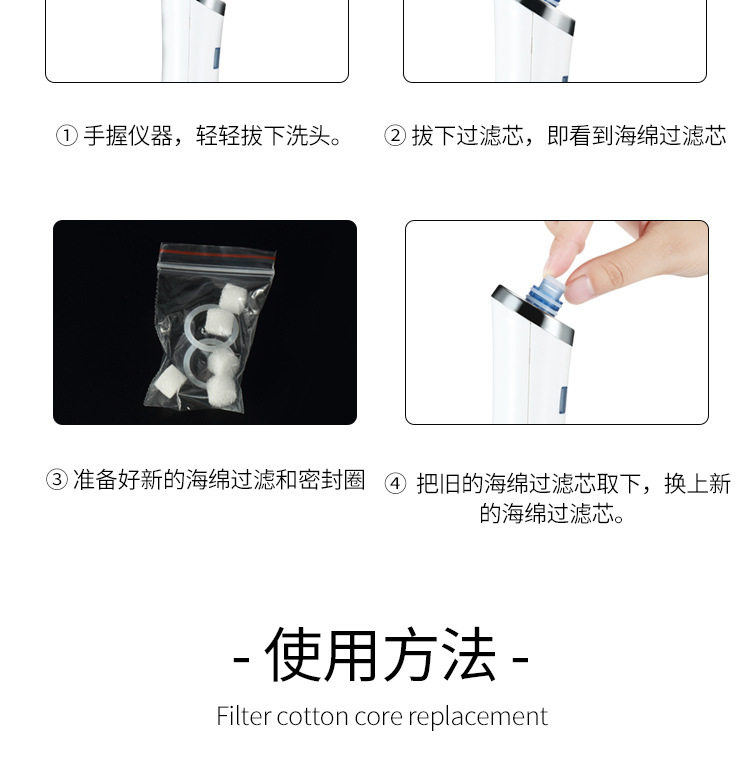 ① 手握仪器，轻轻拔下洗头。

② 拔下过滤芯，即看到海绵过滤芯

③ 准备好新的海绵过滤和密封圈

④ 把旧的海绵过滤芯取下，换上新的海绵过滤芯。

- 使用方法 -

Filter cotton core replacement