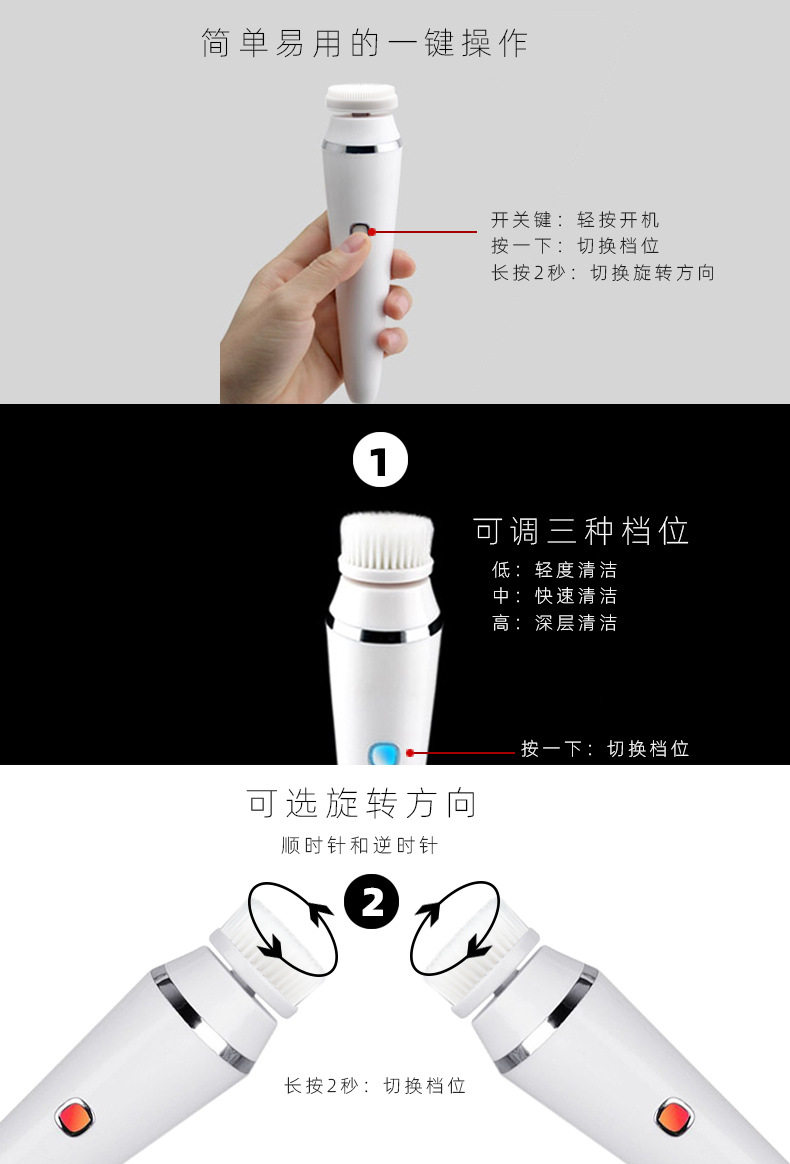 简单易用的一键操作

开关键：轻按开机
按一下：切换档位
长按2秒：切换旋转方向

1

可调三种档位
低：轻度清洁
中：快速清洁
高：深层清洁

按一下：切换档位

可选旋转方向
顺时针和逆时针

2

长按2秒：切换档位