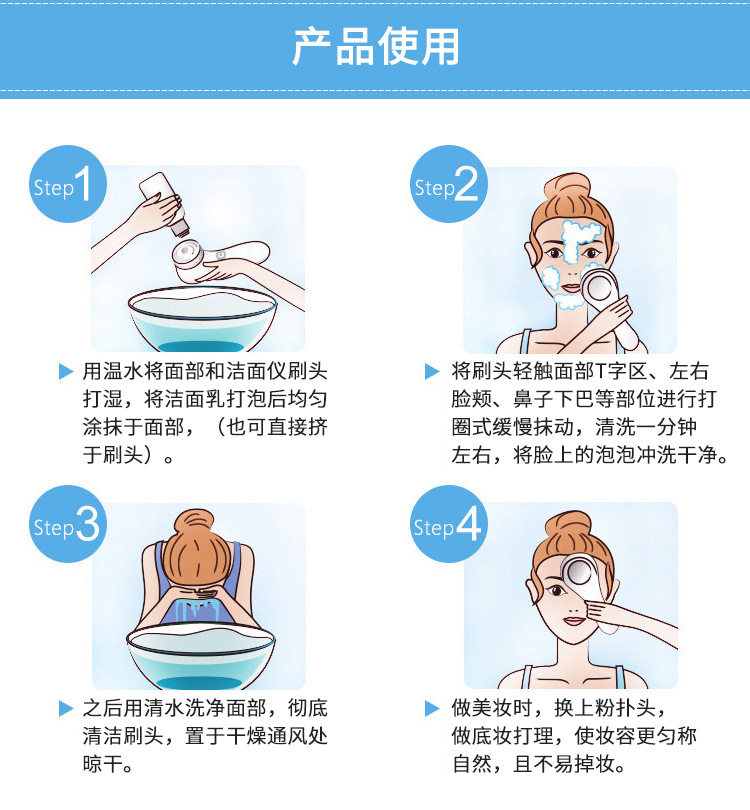 产品使用

Step1

用温水将面部和洁面仪刷头打湿，将洁面乳打泡后均匀涂抹于面部，（也可直接挤于刷头）。

Step2

将刷头轻触面部T字区、左右脸颊、鼻子下巴等部位进行打圈式缓慢抹动，清洗一分钟左右，将脸上的泡泡冲洗干净。

Step3

之后用清水洗净面部，彻底清洁刷头，置于干燥通风处晾干。

Step4

做美妆时，换上粉扑头，做底妆打理，使妆容更匀称自然，且不易掉妆。