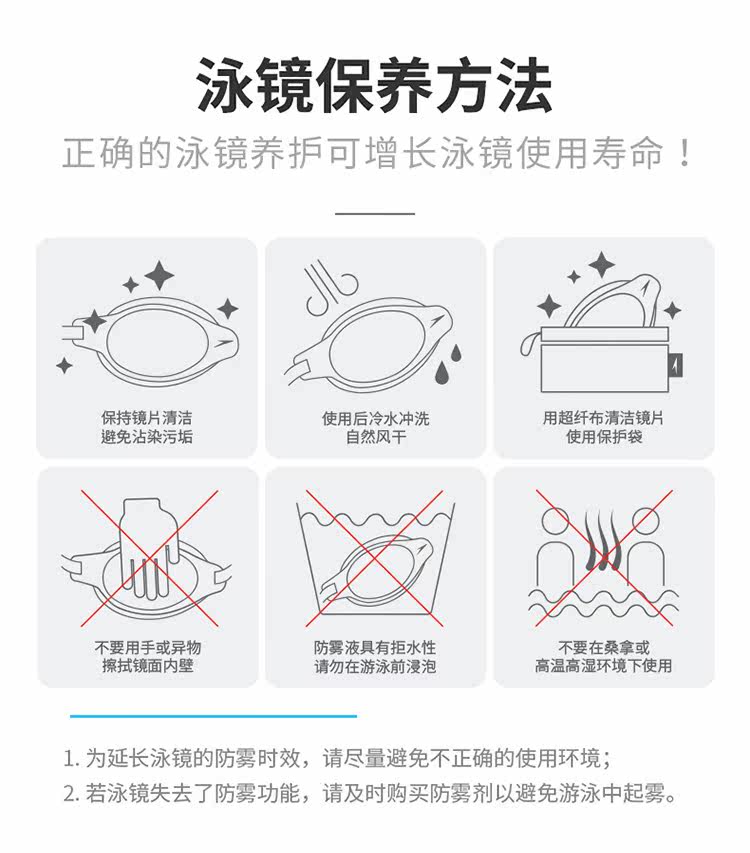 泳镜保养方法

正确的泳镜养护可增长泳镜使用寿命！

保持镜片清洁
避免沾染污垢

使用后冷水冲洗
自然风干

用超纤布清洁镜片
使用保护袋

不要用手或异物
擦拭镜面内壁

防雾液具有拒水性
请勿在游泳前浸泡

不要在桑拿或
高温高湿环境下使用

1. 为延长泳镜的防雾时效，请尽量避免不正确的使用环境；
2. 若泳镜失去了防雾功能，请及时购买防雾剂以避免游泳中起雾。