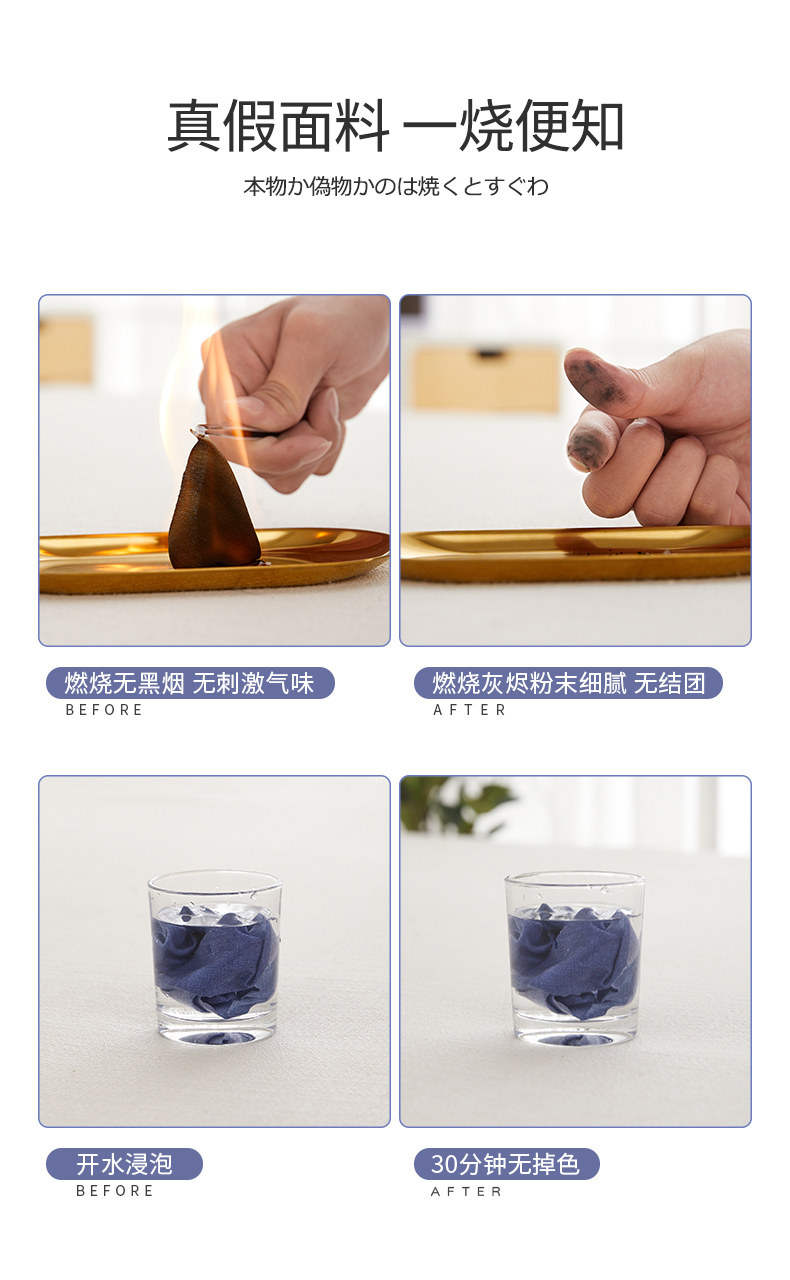 真假面料 一烧便知

本物か偽物かのは焼くとすぐわ

燃烧无黑烟 无刺激气味
BEFORE

燃烧灰烬粉末细腻 无结团
AFTER

开水浸泡
BEFORE

30分钟无掉色
AFTER