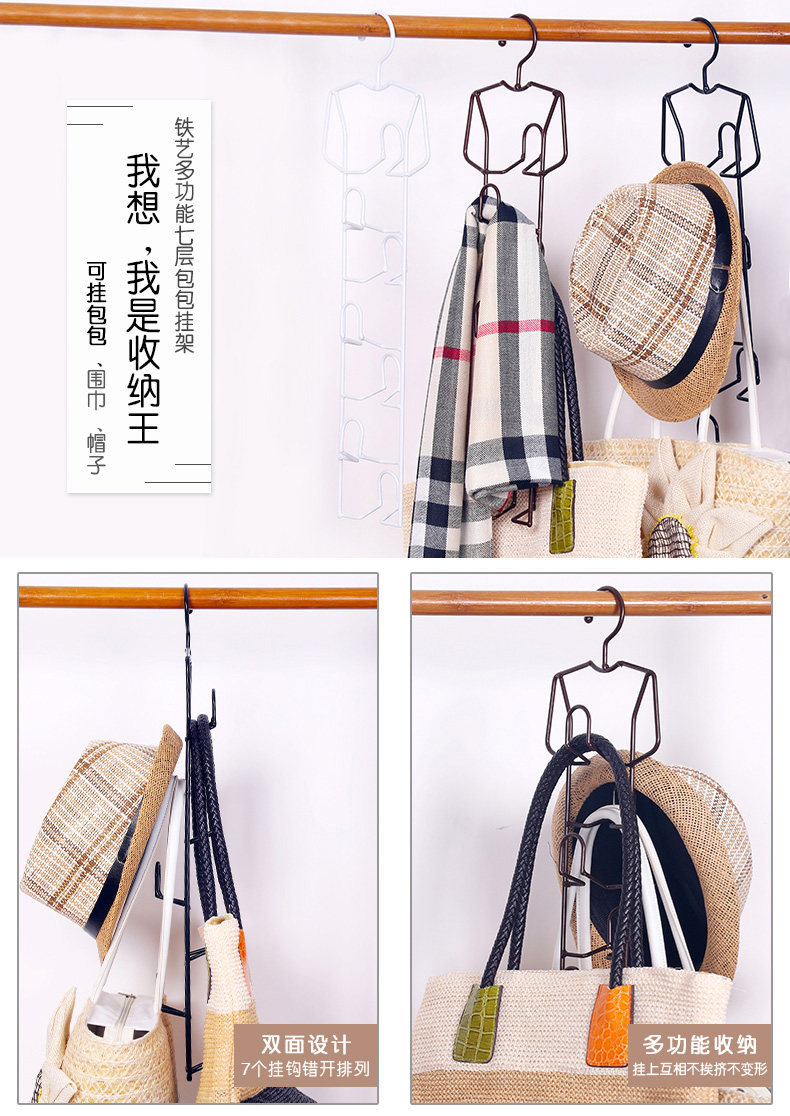 铁艺多功能七层包包挂架

我想，我是收纳王

可挂包包、围巾、帽子

双面设计
7个挂钩错开排列

多功能收纳
挂上互相不挨挤不变形