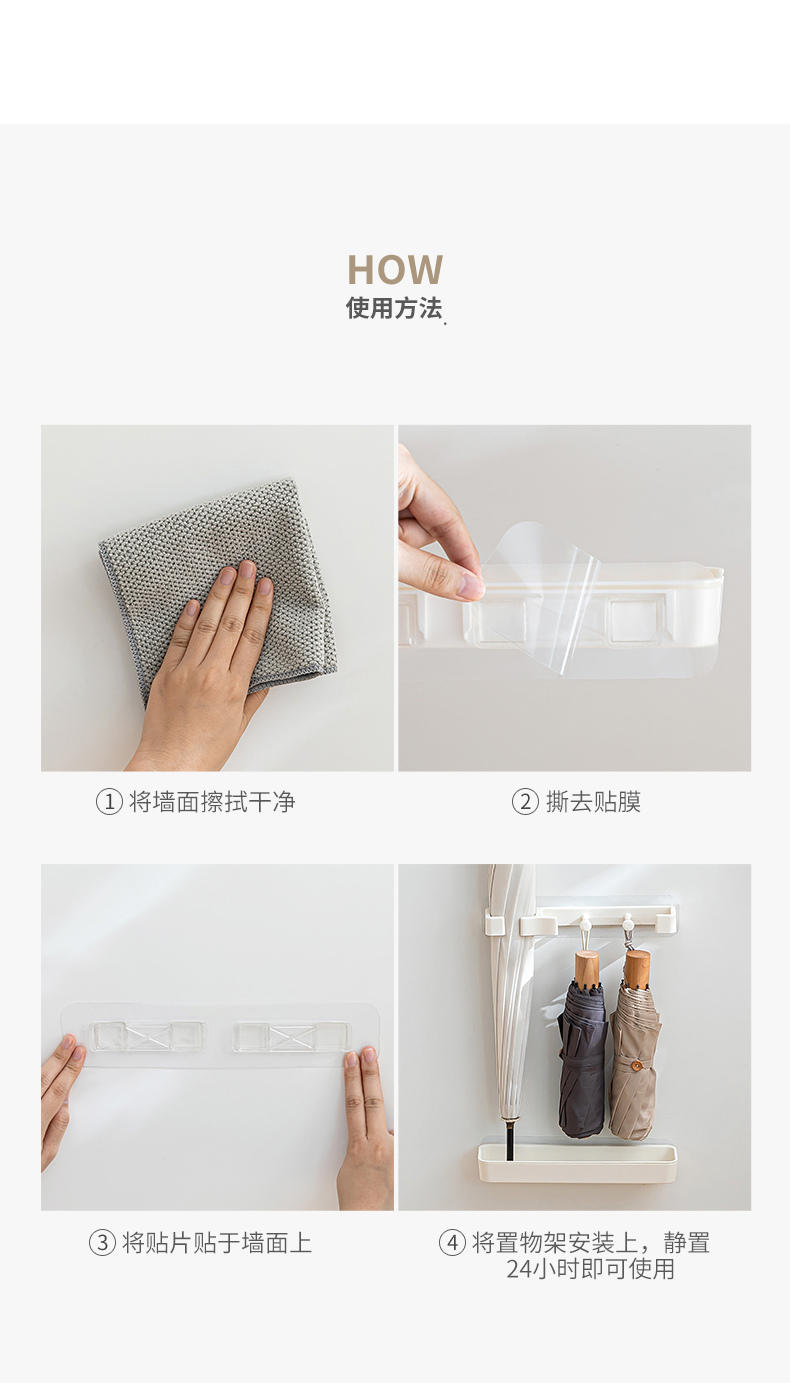 HOW
使用方法

① 将墙面擦拭干净

② 撕去贴膜

③ 将贴片贴于墙面上

④ 将置物架安装上，静置24小时即可使用