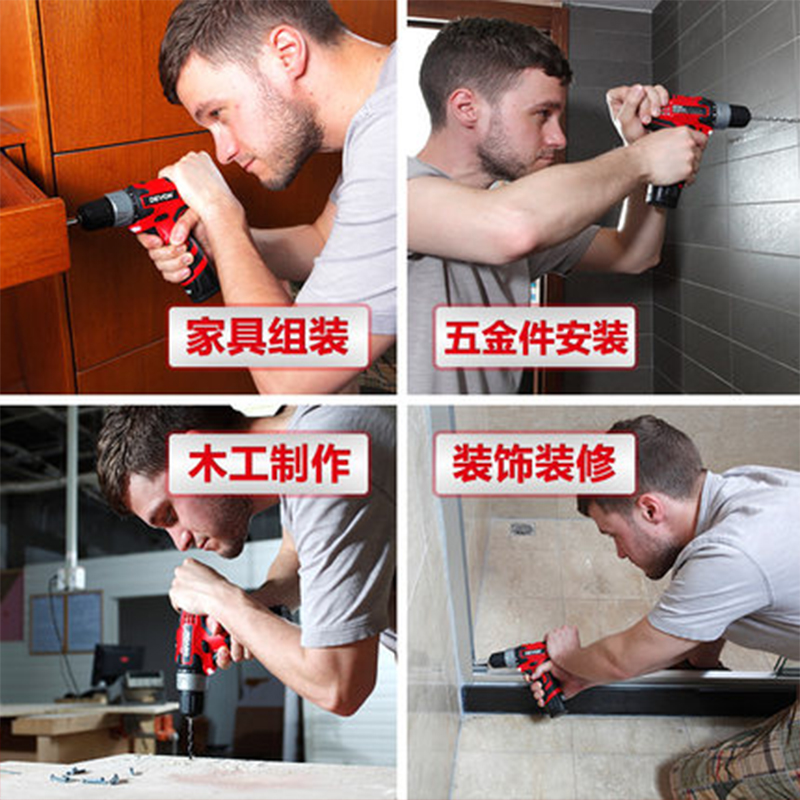 DEVON

家具组装

五金件安装

木工制作

装饰装修