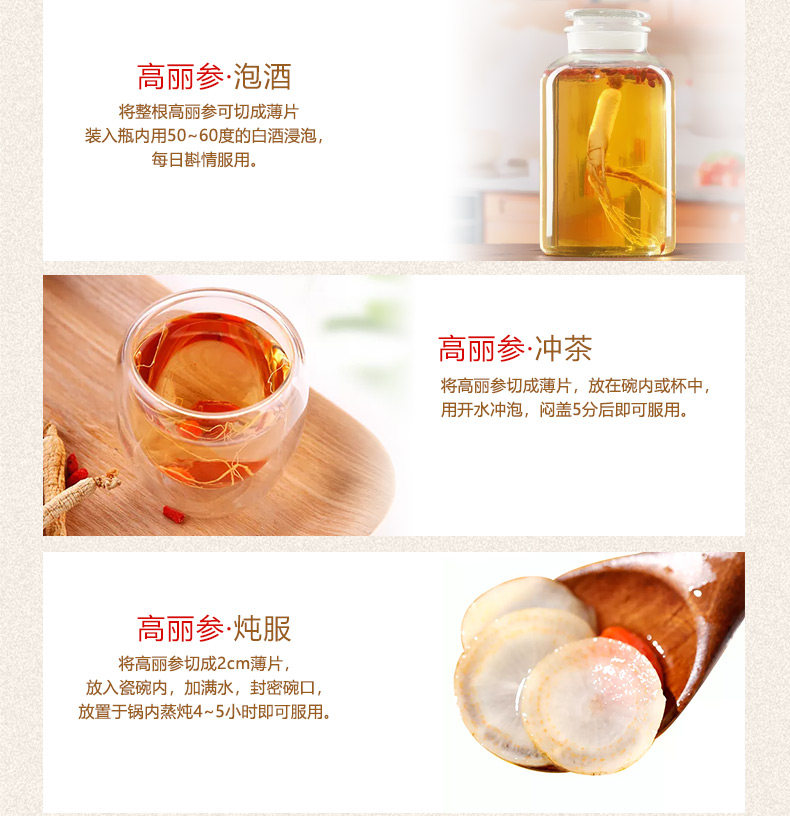 高丽参·泡酒

将整根高丽参可切成薄片
装入瓶内用50~60度的白酒浸泡，
每日斟情服用。

高丽参·冲茶

将高丽参切成薄片，放在碗内或杯中，
用开水冲泡，闷盖5分后即可服用。

高丽参·炖服

将高丽参切成2cm薄片，
放入瓷碗内，加满水，封密碗口，
放置于锅内蒸炖4~5小时即可服用。