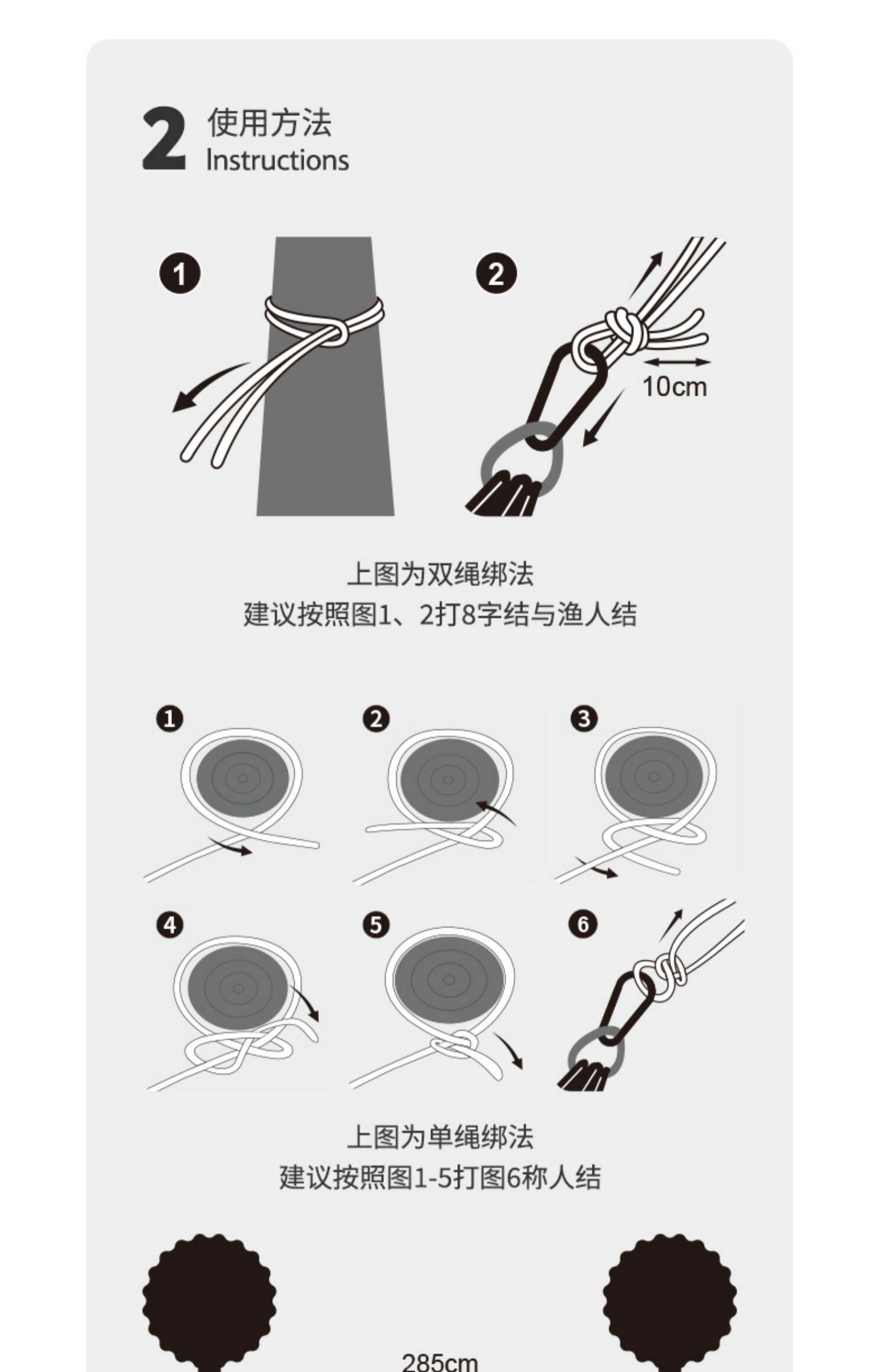 2 使用方法
Instructions

1

2

10cm

上图为双绳绑法
建议按照图1、2打8字结与渔人结

1

2

3

4

5

6

上图为单绳绑法
建议按照图1-5打图6称人结

285cm