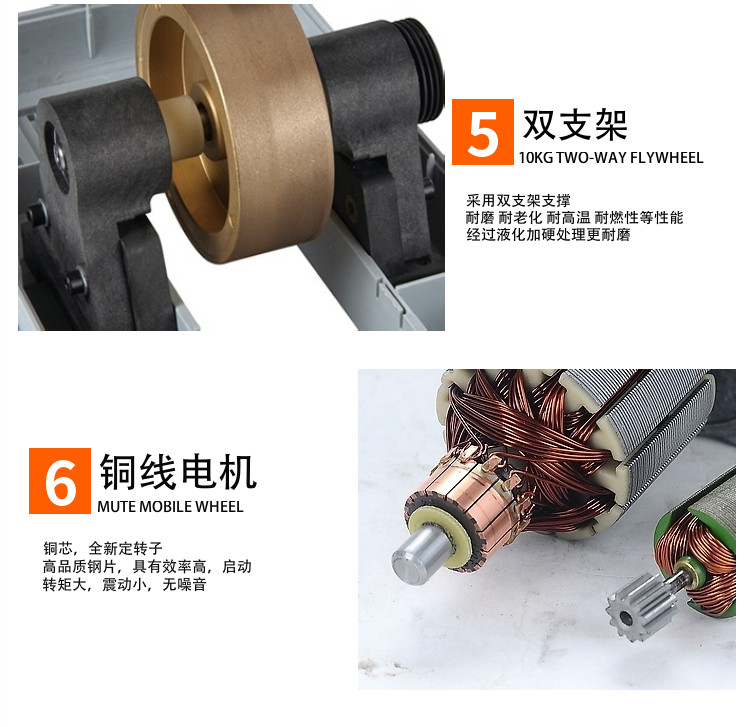 5 双支架
10KG TWO-WAY FLYWHEEL

采用双支架支撑
耐磨 耐老化 耐高温 耐燃性等性能
经过液化加硬处理更耐磨

6 铜线电机
MUTE MOBILE WHEEL

铜芯，全新定转子
高品质钢片，具有效率高，启动
转矩大，震动小，无噪音