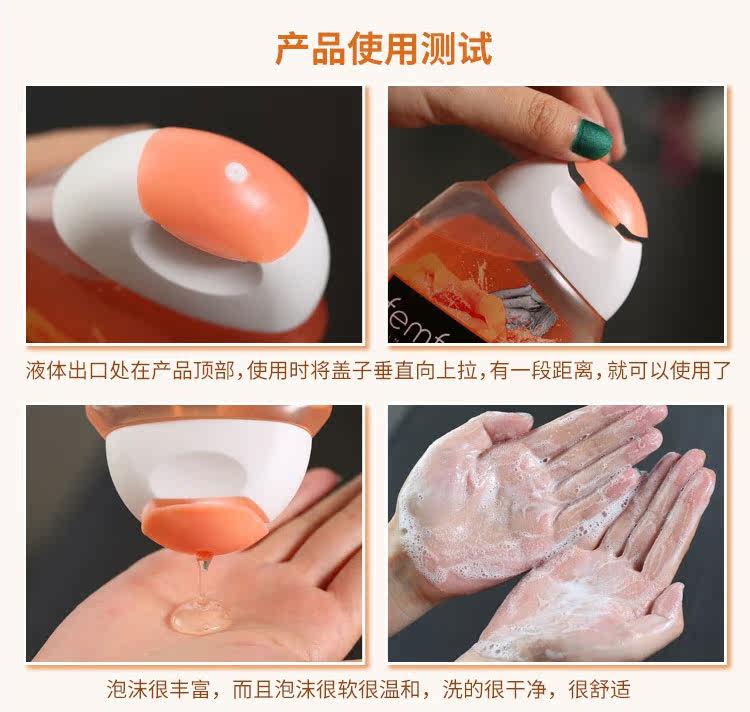 产品使用测试

femf

液体出口处在产品顶部，使用时将盖子垂直向上拉，有一段距离，就可以使用了

泡沫很丰富，而且泡沫很软很温和，洗的很干净，很舒适