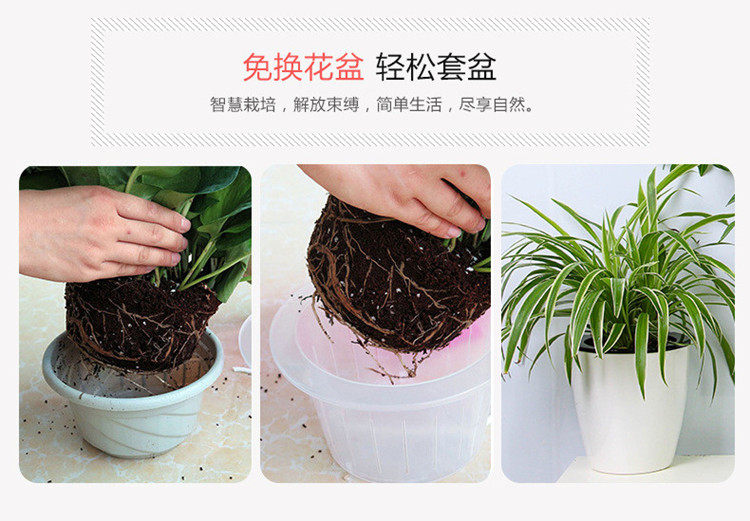 免换花盆 轻松套盆

智慧栽培，解放束缚，简单生活，尽享自然。