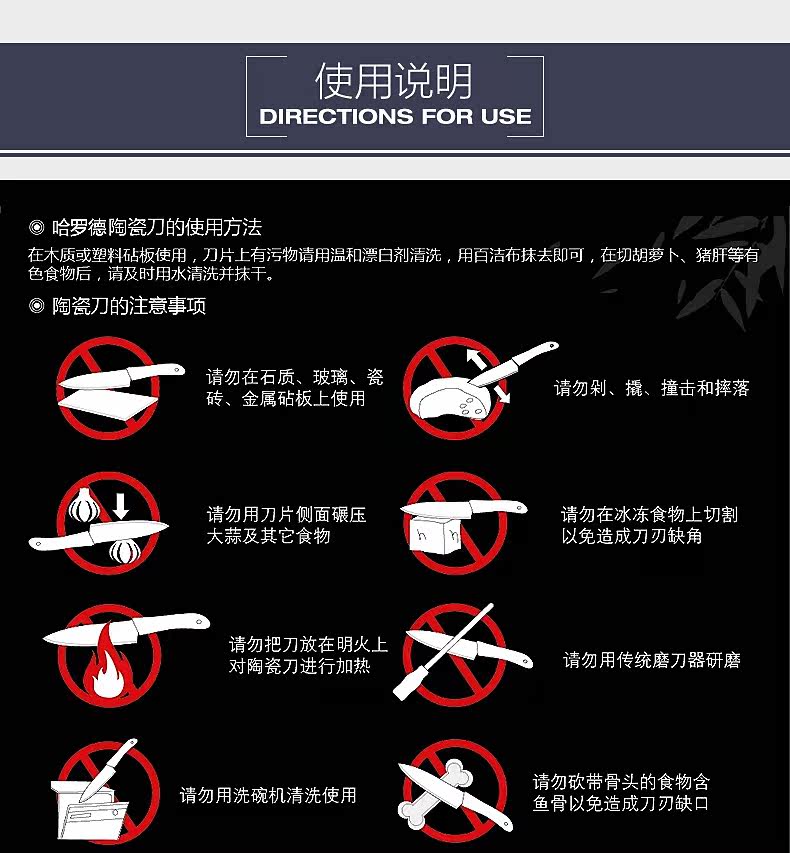 使用说明
DIRECTIONS FOR USE

◎ 哈罗德陶瓷刀的使用方法

在木质或塑料砧板使用，刀片上有污物请用温和漂白剂清洗，用百洁布抹去即可，在切胡萝卜、猪肝等有色食物后，请及时用水清洗并抹干。

◎ 陶瓷刀的注意事项

请勿在石质、玻璃、瓷砖、金属砧板上使用

请勿剁、撬、撞击和摔落

请勿用刀片侧面碾压大蒜及其它食物

请勿在冰冻食物上切割以免造成刀刃缺角

请勿把刀放在明火上对陶瓷刀进行加热

请勿用传统磨刀器研磨

请勿用洗碗机清洗使用

请勿砍带骨头的食物含鱼骨以免造成刀刃缺口