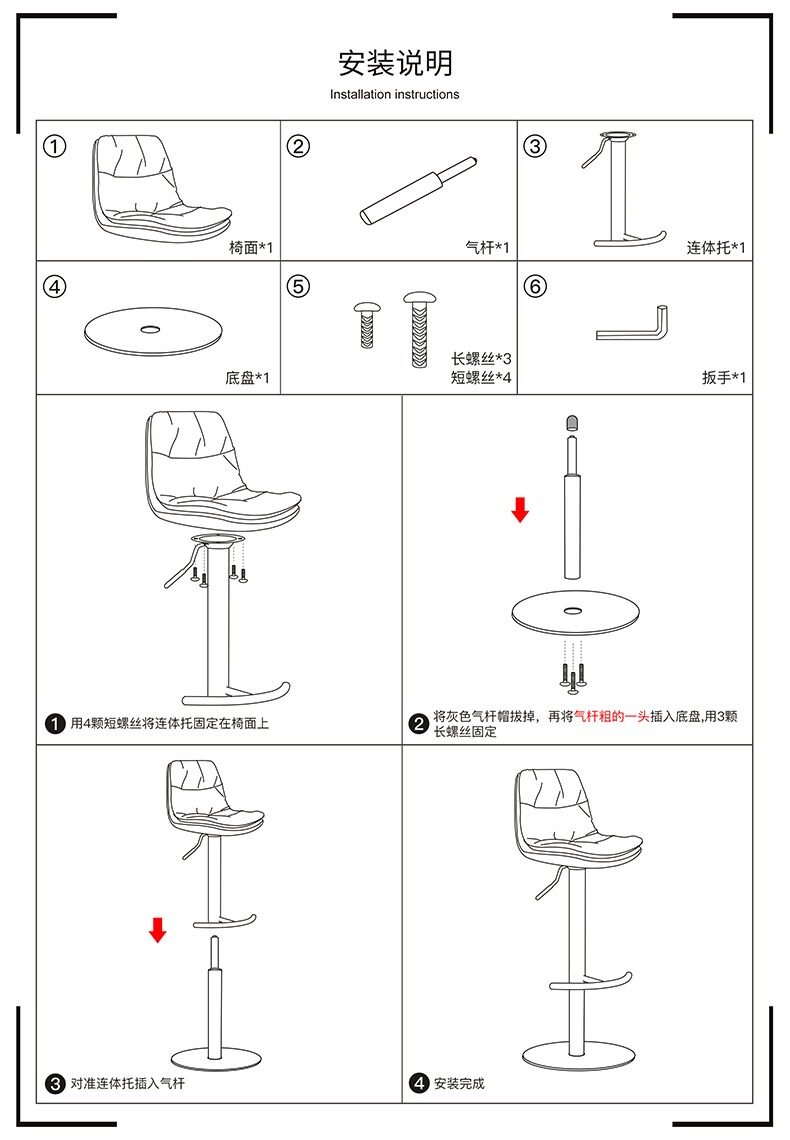 安装说明

Installation instructions

① 椅面*1

② 气杆*1

③ 连体托*1

④ 底盘*1

⑤ 长螺丝*3 短螺丝*4

⑥ 扳手*1

❶ 用4颗短螺丝将连体托固定在椅面上

❷ 将灰色气杆帽拔掉，再将气杆粗的一头插入底盘,用3颗长螺丝固定

❸ 对准连体托插入气杆

❹ 安装完成