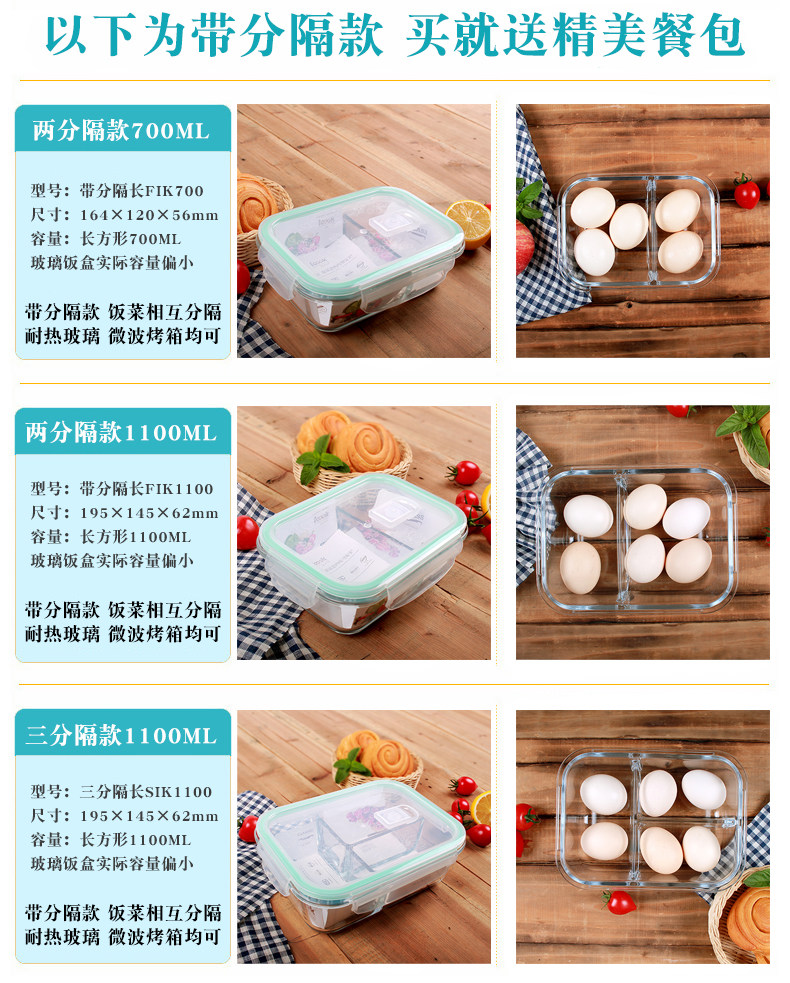 以下为带分隔款 买就送精美餐包

两分隔款700ML

型号：带分隔长FIK700
尺寸：164×120×56mm
容量：长方形700ML
玻璃饭盒实际容量偏小

带分隔款 饭菜相互分隔
耐热玻璃 微波烤箱均可

两分隔款1100ML

型号：带分隔长FIK1100
尺寸：195×145×62mm
容量：长方形1100ML
玻璃饭盒实际容量偏小

带分隔款 饭菜相互分隔
耐热玻璃 微波烤箱均可

三分隔款1100ML

型号：三分隔长SIK1100
尺寸：195×145×62mm
容量：长方形1100ML
玻璃饭盒实际容量偏小

带分隔款 饭菜相互分隔
耐热玻璃 微波烤箱均可