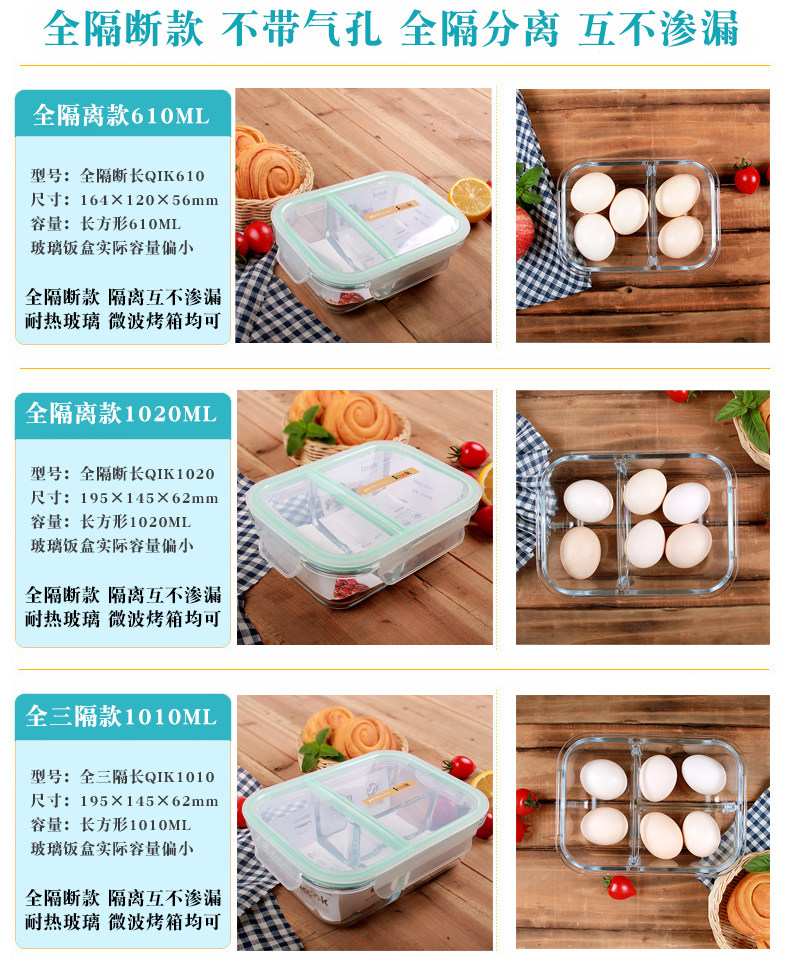 全隔断款 不带气孔 全隔分离 互不渗漏

全隔离款610ML

型号：全隔断长QIK610
尺寸：164×120×56mm
容量：长方形610ML
玻璃饭盒实际容量偏小

全隔断款 隔离互不渗漏
耐热玻璃 微波烤箱均可

全隔离款1020ML

型号：全隔断长QIK1020
尺寸：195×145×62mm
容量：长方形1020ML
玻璃饭盒实际容量偏小

全隔断款 隔离互不渗漏
耐热玻璃 微波烤箱均可

全三隔款1010ML

型号：全三隔长QIK1010
尺寸：195×145×62mm
容量：长方形1010ML
玻璃饭盒实际容量偏小

全隔断款 隔离互不渗漏
耐热玻璃 微波烤箱均可