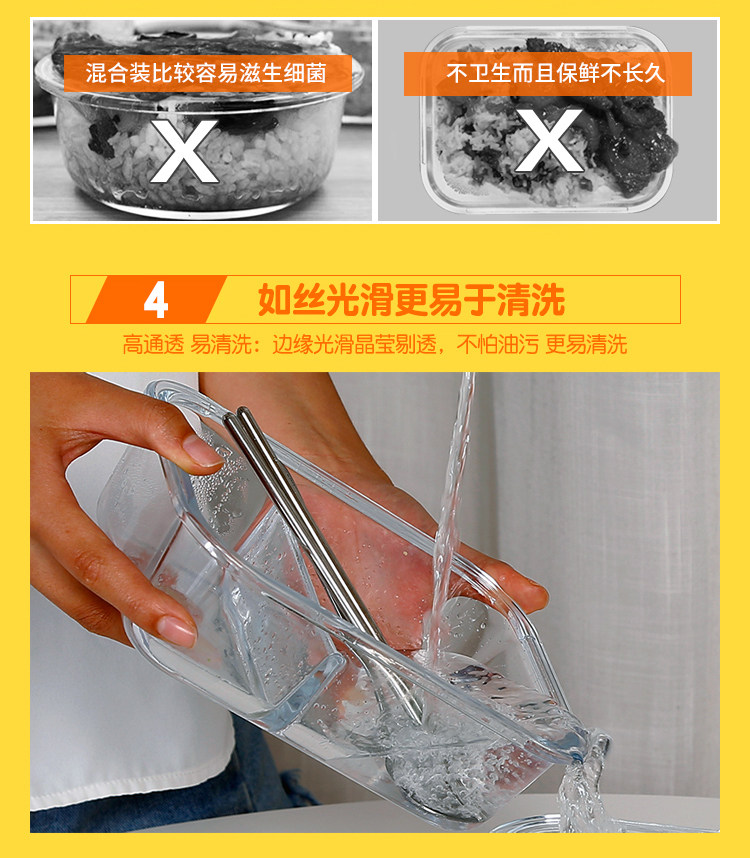 混合装比较容易滋生细菌

X

不卫生而且保鲜不长久

X

4 如丝光滑更易于清洗

高通透 易清洗：边缘光滑晶莹剔透，不怕油污 更易清洗