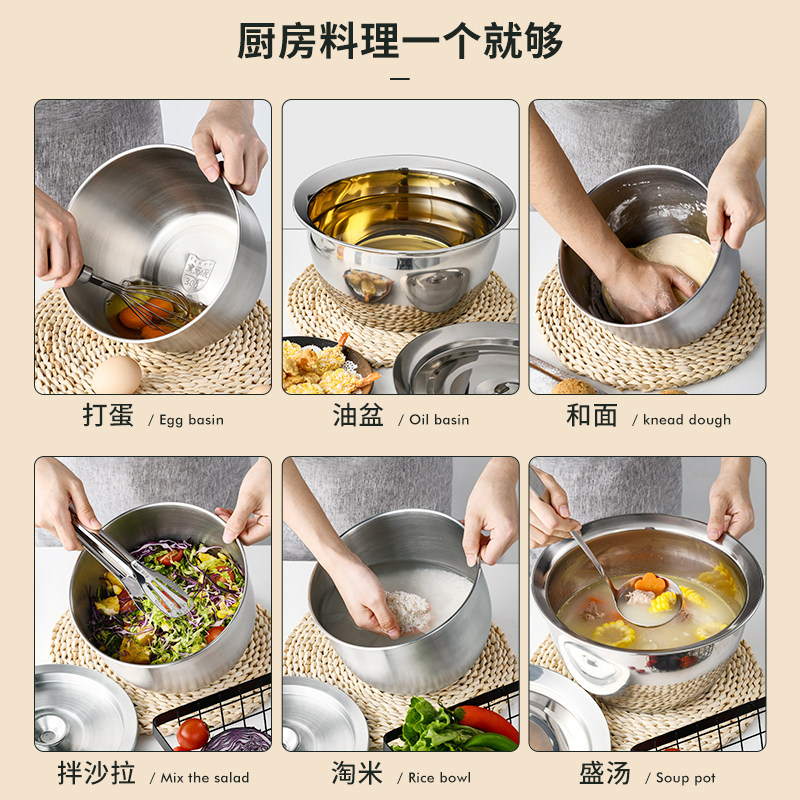 厨房料理一个就够

打蛋 / Egg basin

油盆 / Oil basin

和面 / knead dough

拌沙拉 / Mix the salad

淘米 / Rice bowl

盛汤 / Soup pot