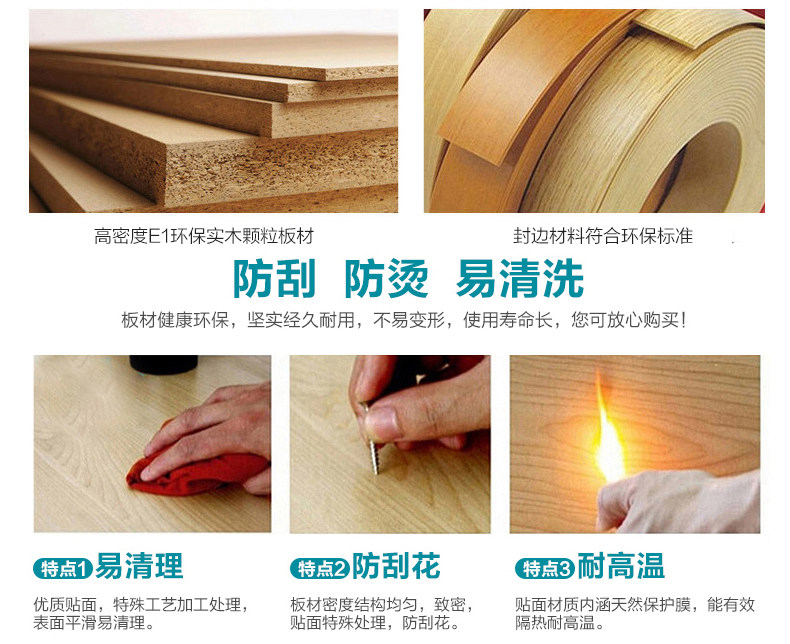 高密度E1环保实木颗粒板材

封边材料符合环保标准

防刮 防烫 易清洗

板材健康环保，坚实经久耐用，不易变形，使用寿命长，您可放心购买！

特点1 易清理

优质贴面，特殊工艺加工处理，表面平滑易清理。

特点2 防刮花

板材密度结构均匀，致密，贴面特殊处理，防刮花。

特点3 耐高温

贴面材质内涵天然保护膜，能有效隔热耐高温。