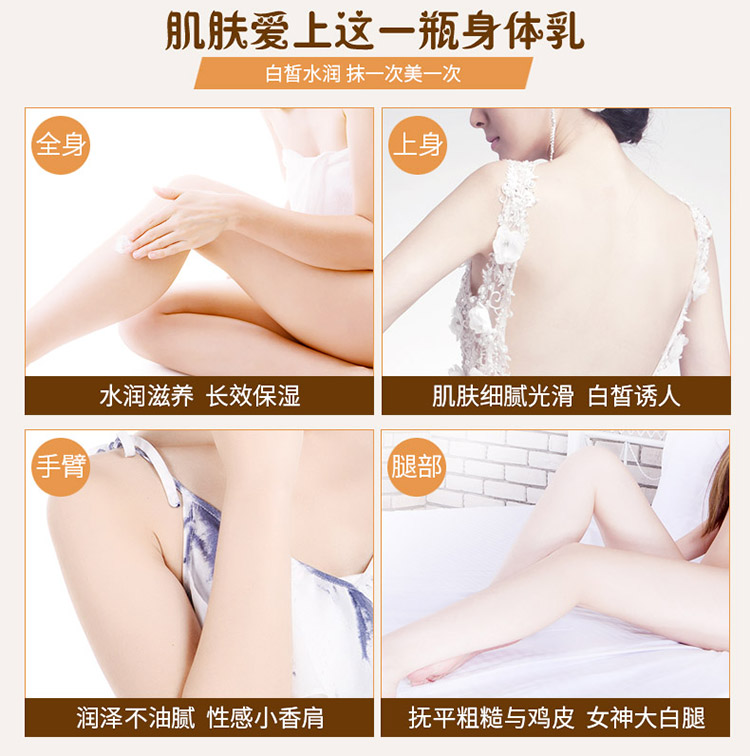 肌肤爱上这一瓶身体乳

白皙水润 抹一次美一次

全身

水润滋养 长效保湿

上身

肌肤细腻光滑 白皙诱人

手臂

润泽不油腻 性感小香肩

腿部

抚平粗糙与鸡皮 女神大白腿