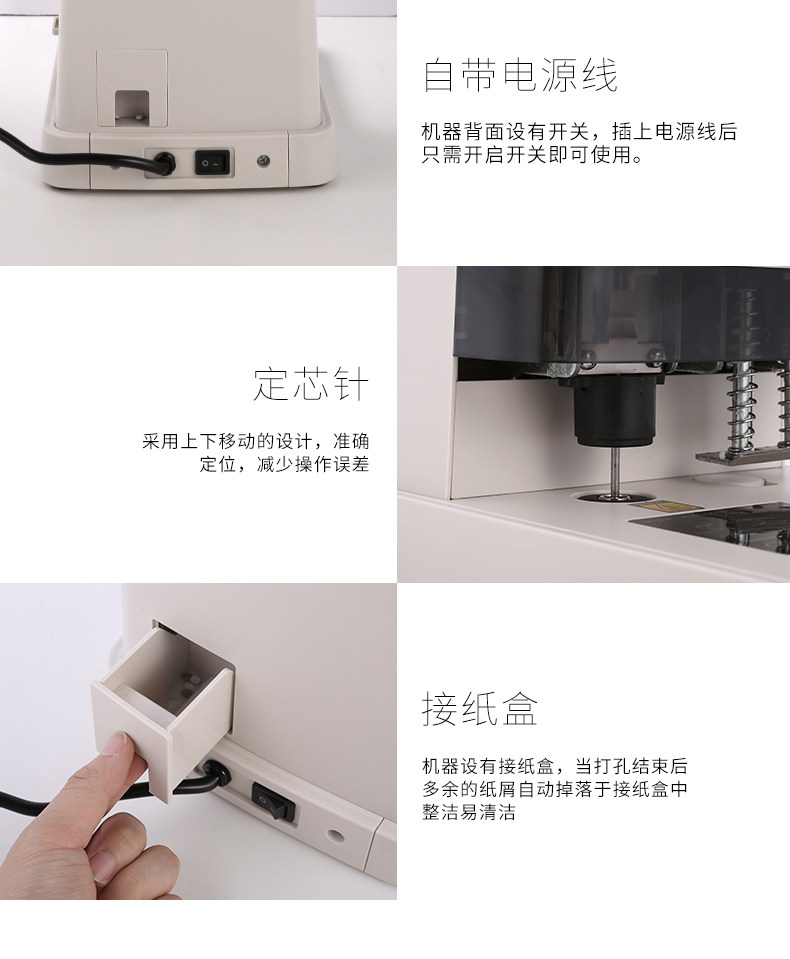 自带电源线

机器背面设有开关，插上电源线后只需开启开关即可使用。

定芯针

采用上下移动的设计，准确定位，减少操作误差

接纸盒

机器设有接纸盒，当打孔结束后多余的纸屑自动掉落于接纸盒中整洁易清洁