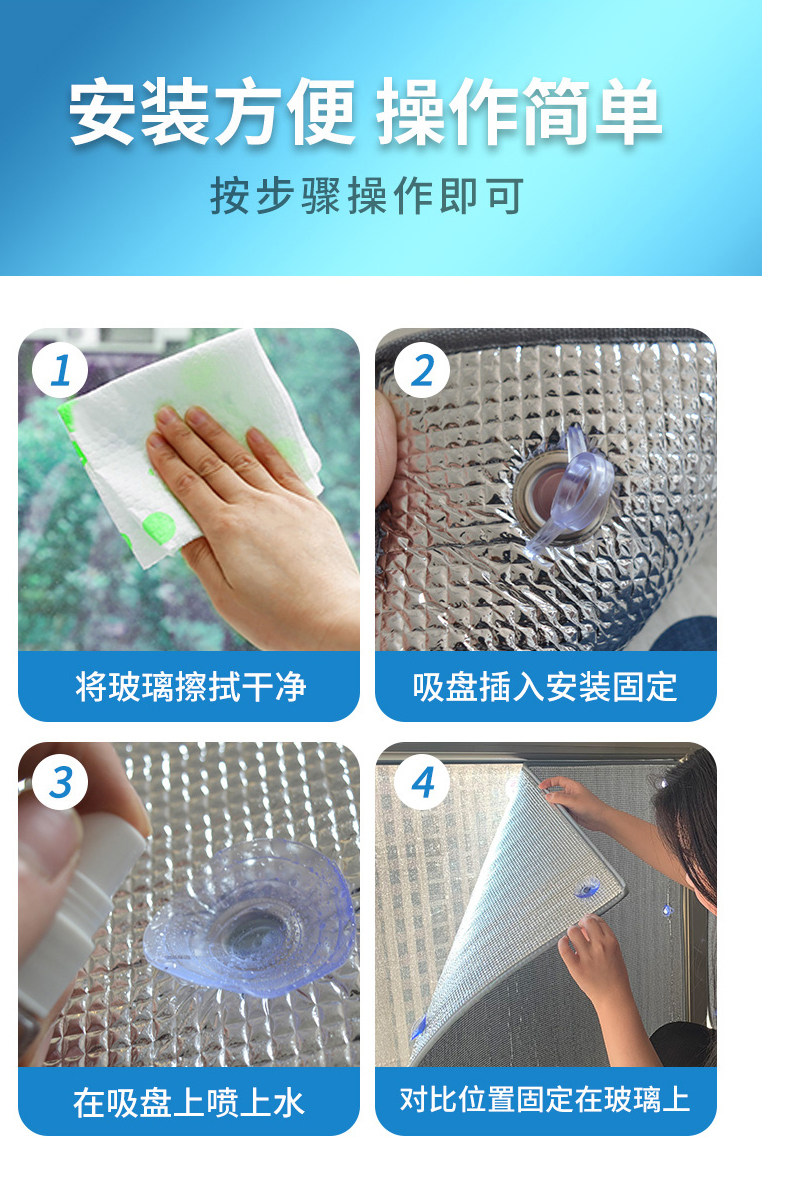 安装方便 操作简单

按步骤操作即可

1
将玻璃擦拭干净

2
吸盘插入安装固定

3
在吸盘上喷上水

4
对比位置固定在玻璃上