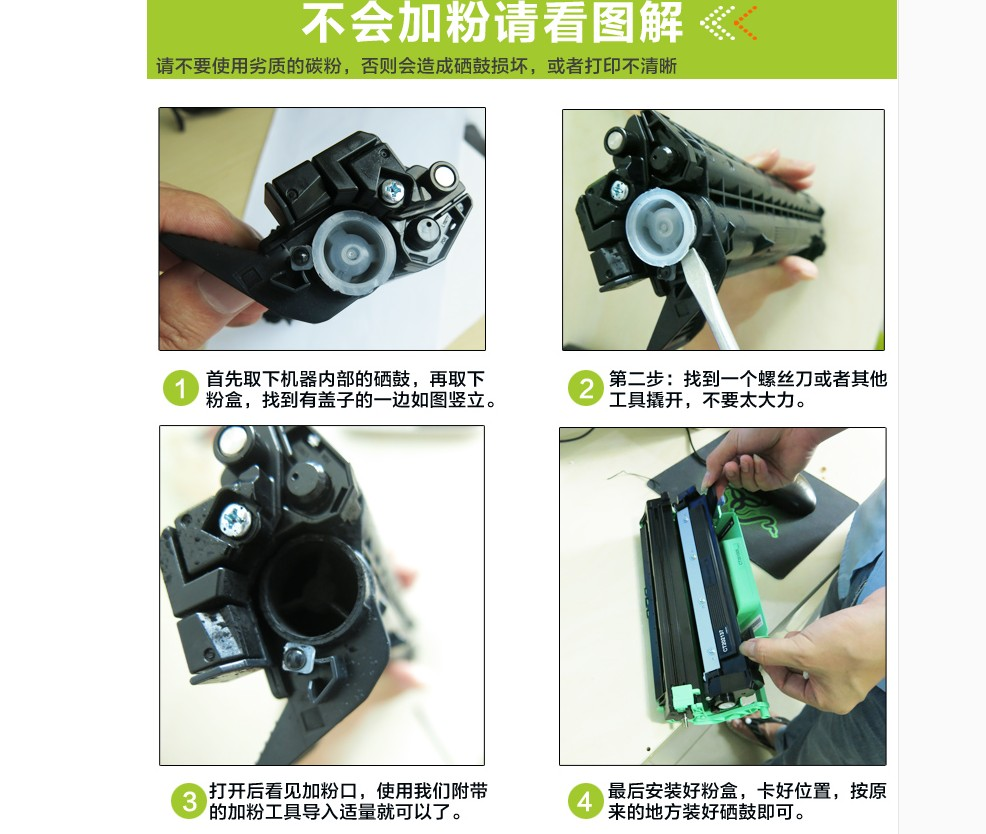 不会加粉请看图解

请不要使用劣质的碳粉，否则会造成硒鼓损坏，或者打印不清晰

1 首先取下机器内部的硒鼓，再取下粉盒，找到有盖子的一边如图竖立。

2 第二步：找到一个螺丝刀或者其他工具撬开，不要太大力。

3 打开后看见加粉口，使用我们附带的加粉工具导入适量就可以了。

4 最后安装好粉盒，卡好位置，按原来的地方装好硒鼓即可。