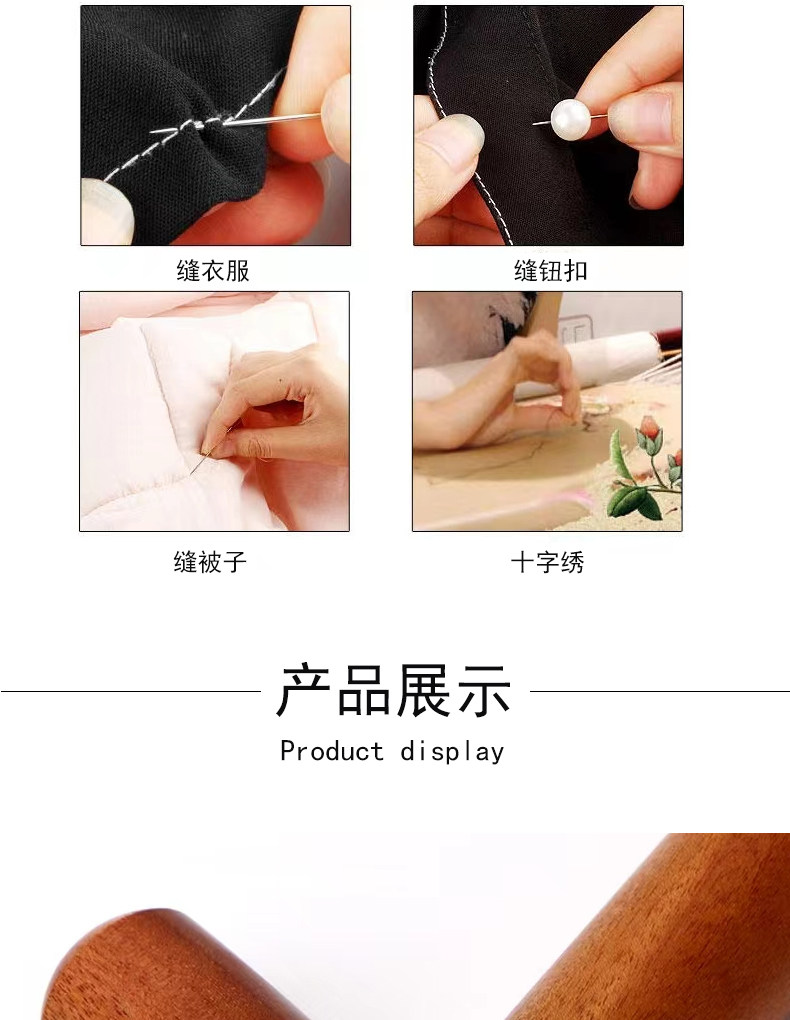 缝衣服

缝钮扣

缝被子

十字绣

产品展示

Product display