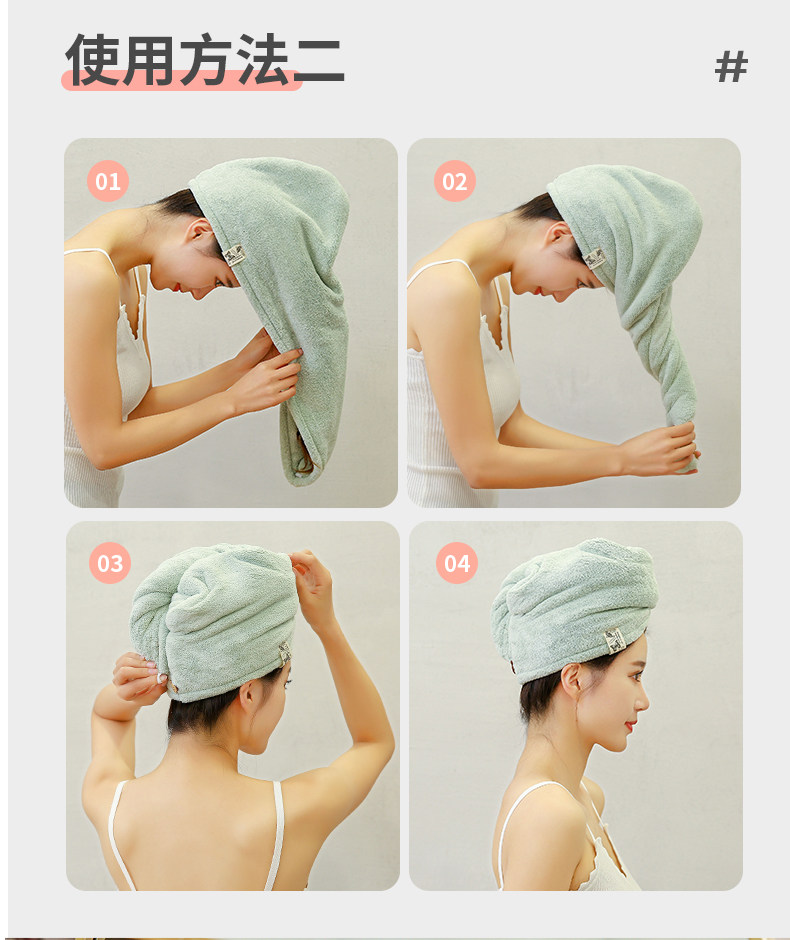 使用方法二

#

01

02

03

04