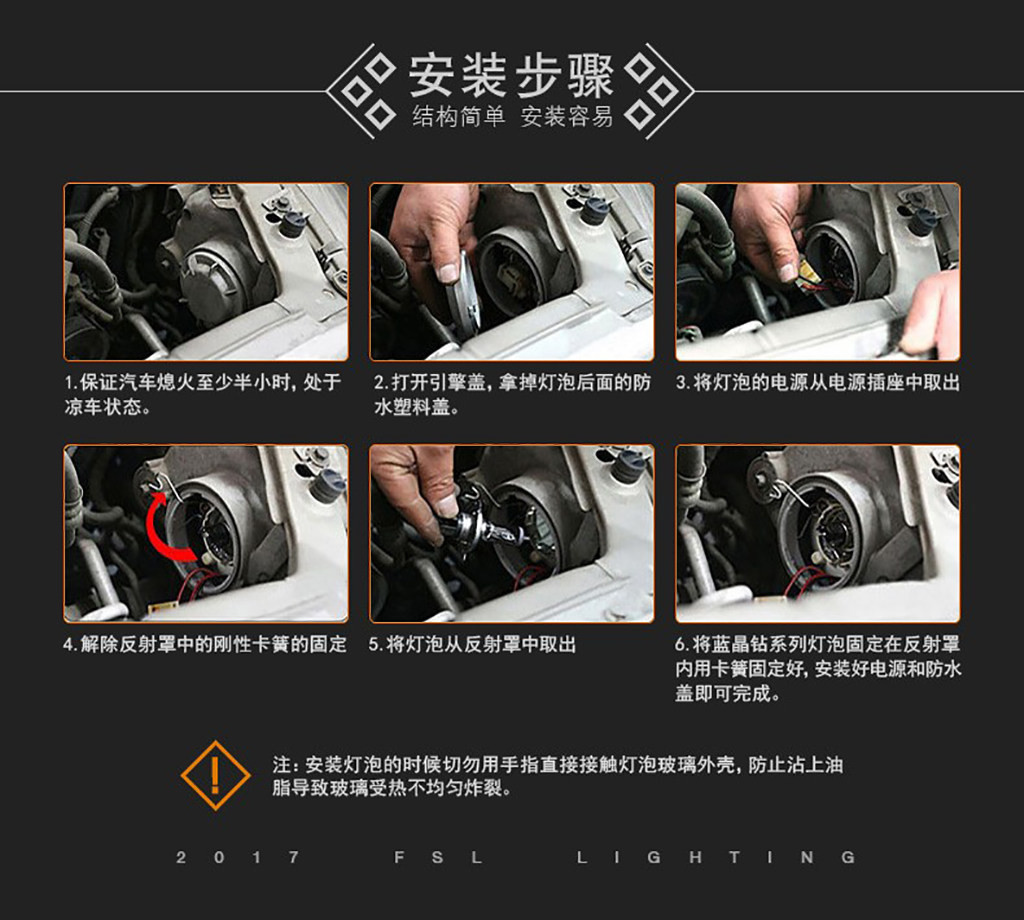 安装步骤
结构简单 安装容易

1.保证汽车熄火至少半小时，处于凉车状态。

2.打开引擎盖，拿掉灯泡后面的防水塑料盖。

3.将灯泡的电源从电源插座中取出

4.解除反射罩中的刚性卡簧的固定

5.将灯泡从反射罩中取出

6.将蓝晶钻系列灯泡固定在反射罩内用卡簧固定好，安装好电源和防水盖即可完成。

!

注：安装灯泡的时候切勿用手指直接接触灯泡玻璃外壳，防止沾上油脂导致玻璃受热不均匀炸裂。

2017 FSL LIGHTING