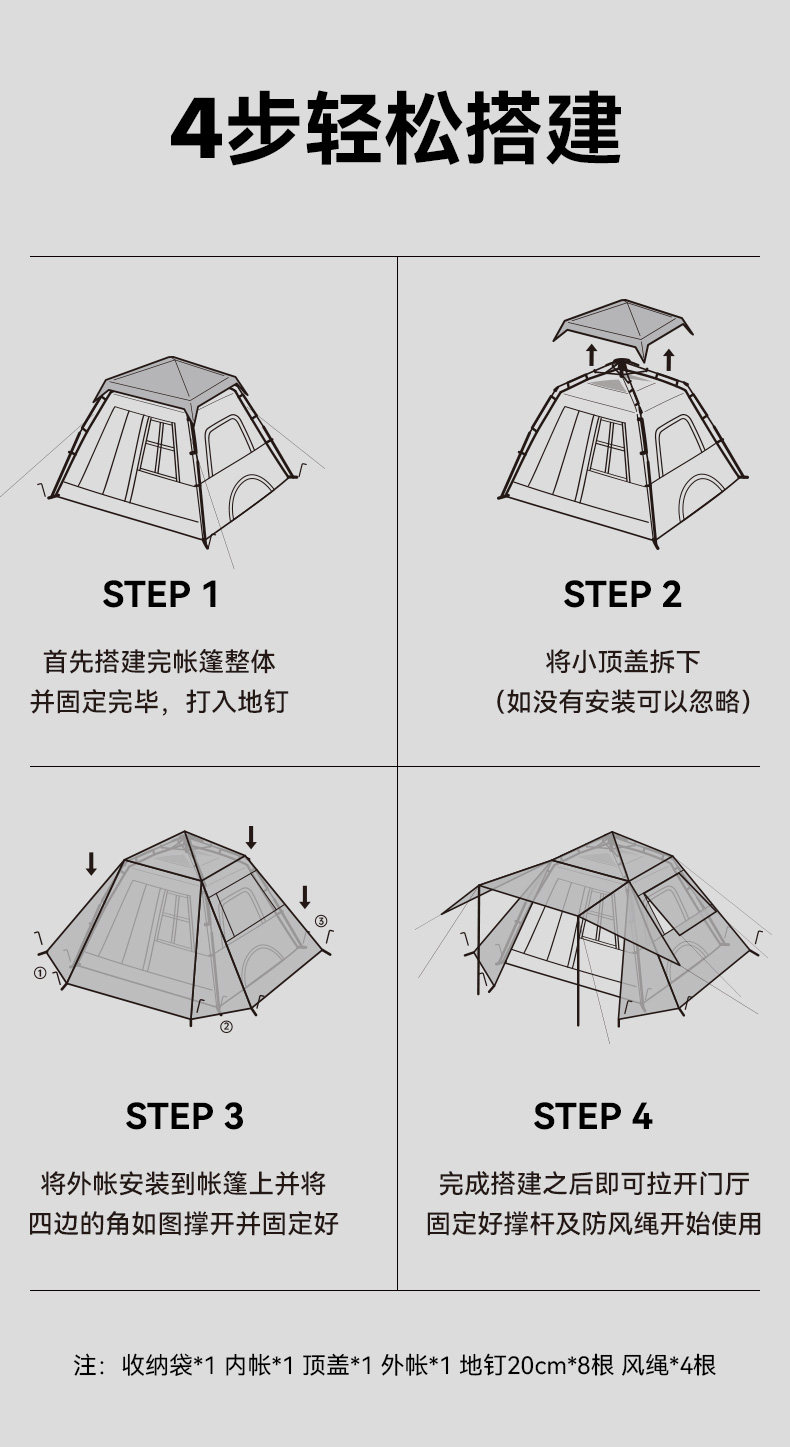 4步轻松搭建

STEP 1

首先搭建完帐篷整体
并固定完毕，打入地钉

STEP 2

将小顶盖拆下
（如没有安装可以忽略）

①

②

③

STEP 3

将外帐安装到帐篷上并将
四边的角如图撑开并固定好

STEP 4

完成搭建之后即可拉开门厅
固定好撑杆及防风绳开始使用

注：收纳袋*1 内帐*1 顶盖*1 外帐*1 地钉20cm*8根 风绳*4根