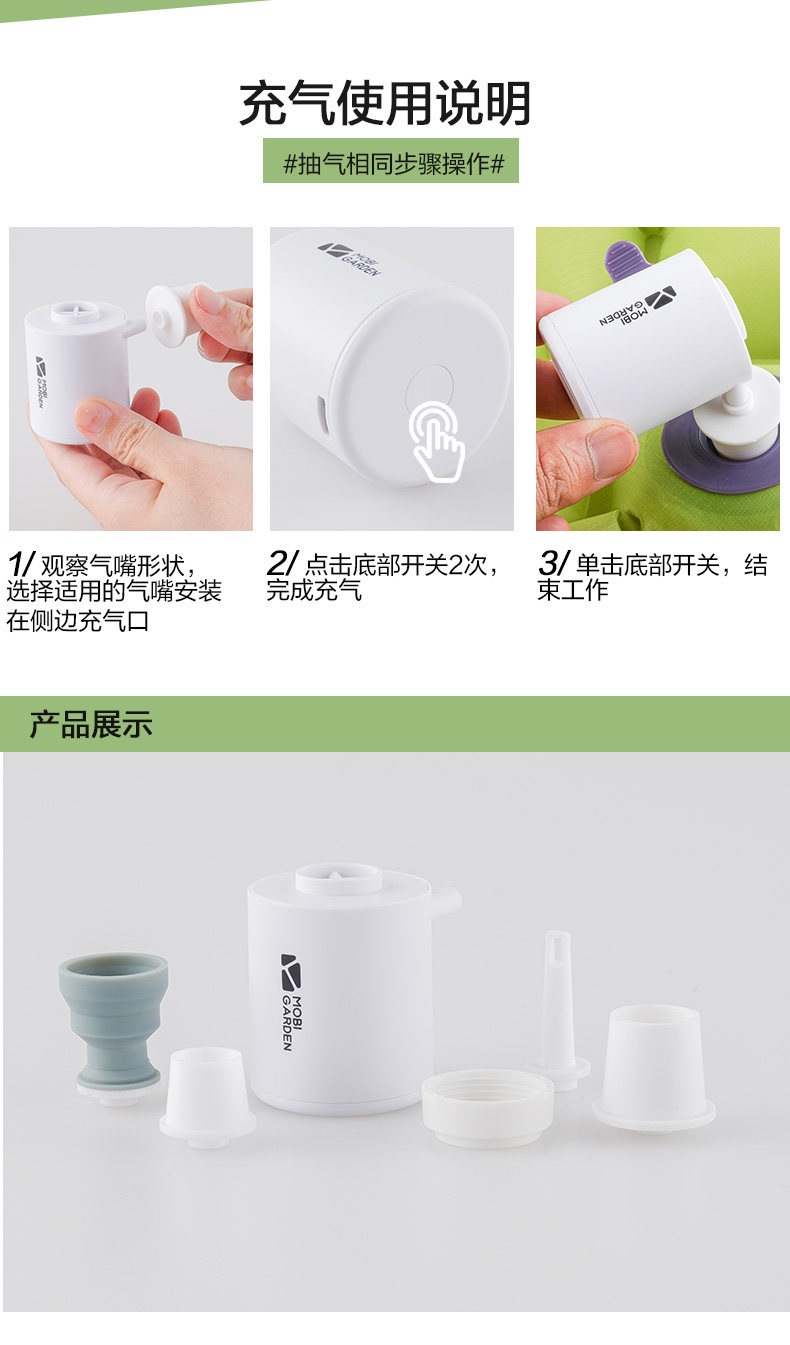 充气使用说明

#抽气相同步骤操作#

MOBI GARDEN

MOBI GARDEN

MOBI GARDEN

1/ 观察气嘴形状，选择适用的气嘴安装在侧边充气口

2/ 点击底部开关2次，完成充气

3/ 单击底部开关，结束工作

产品展示

MOBI GARDEN