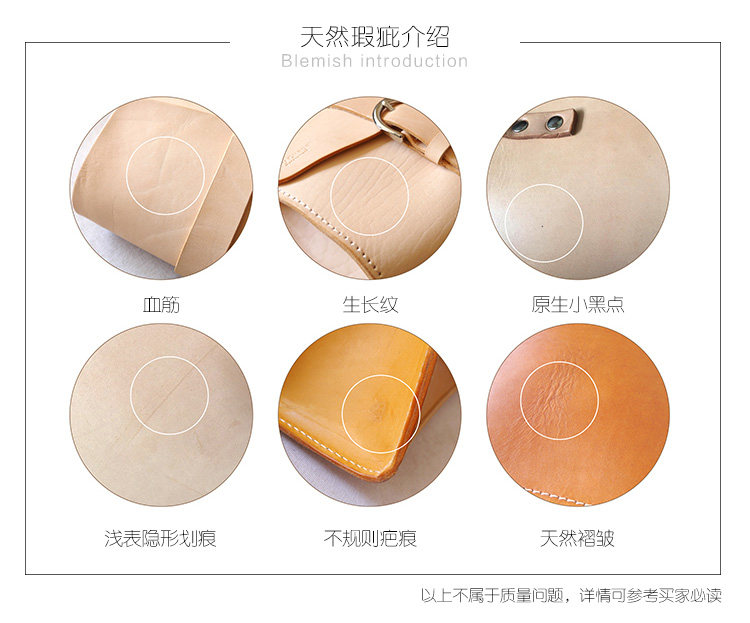 天然瑕疵介绍
Blemish introduction

血筋

生长纹

原生小黑点

浅表隐形划痕

不规则疤痕

天然褶皱

以上不属于质量问题，详情可参考买家必读