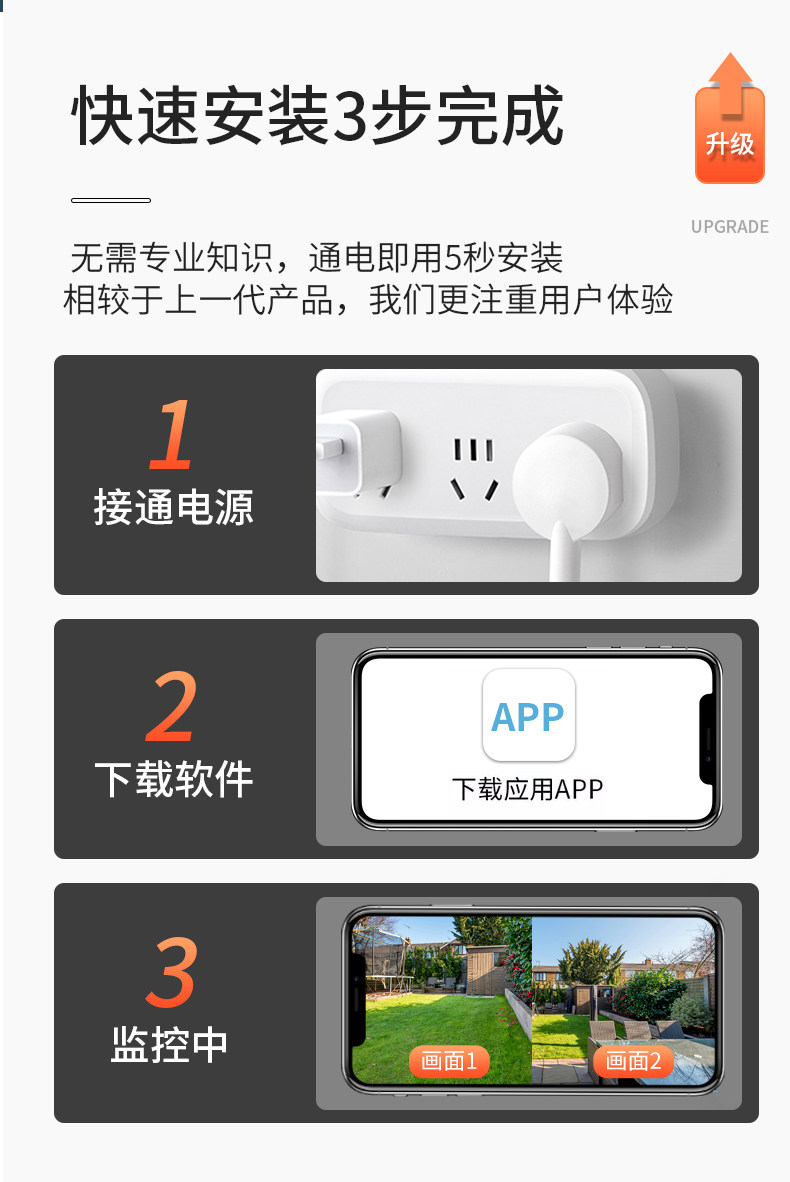 快速安装3步完成

升级

UPGRADE

无需专业知识，通电即用5秒安装
相较于上一代产品，我们更注重用户体验

1
接通电源

2
下载软件

APP
下载应用APP

3
监控中

画面1

画面2