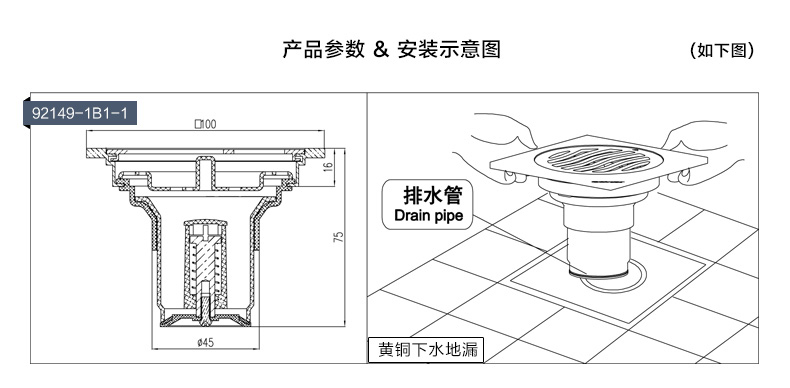 产品参数 & 安装示意图

(如下图)

92149-1B1-1

□100

16

75

ø45

排水管
Drain pipe

黄铜下水地漏