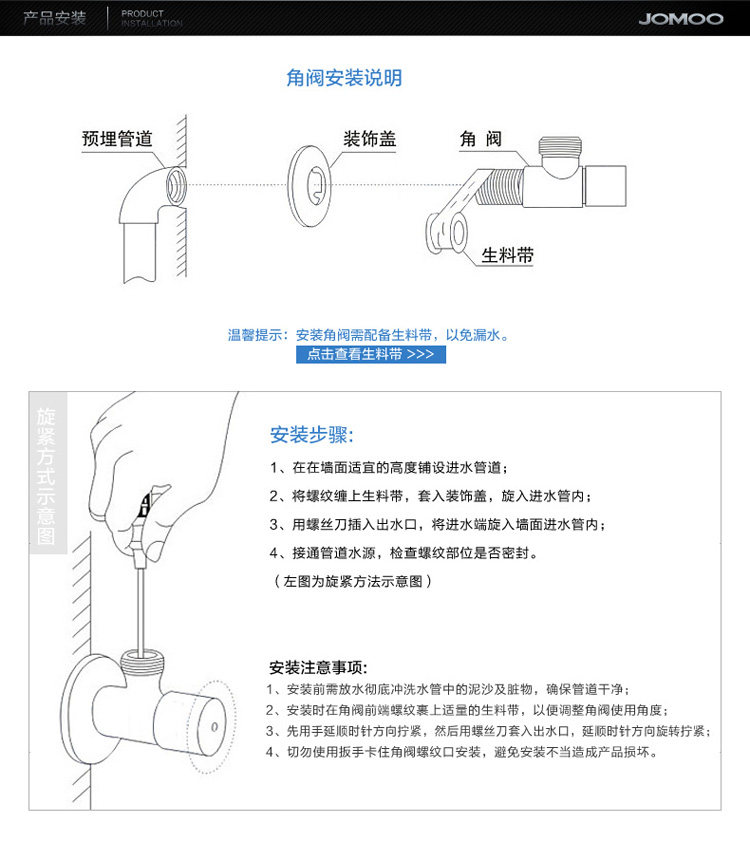 产品安装 PRODUCT INSTALLATION JOMOO

角阀安装说明

预埋管道

装饰盖

角 阀

生料带

温馨提示：安装角阀需配备生料带，以免漏水。

点击查看生料带 >>>

旋紧方式示意图

安装步骤:

1、在在墙面适宜的高度铺设进水管道；

2、将螺纹缠上生料带，套入装饰盖，旋入进水管内；

3、用螺丝刀插入出水口，将进水端旋入墙面进水管内；

4、接通管道水源，检查螺纹部位是否密封。

（左图为旋紧方法示意图）

安装注意事项:

1、安装前需放水彻底冲洗水管中的泥沙及脏物，确保管道干净；

2、安装时在角阀前端螺纹裹上适量的生料带，以便调整角阀使用角度；

3、先用手延顺时针方向拧紧，然后用螺丝刀套入出水口，延顺时针方向旋转拧紧；

4、切勿使用扳手卡住角阀螺纹口安装，避免安装不当造成产品损坏。