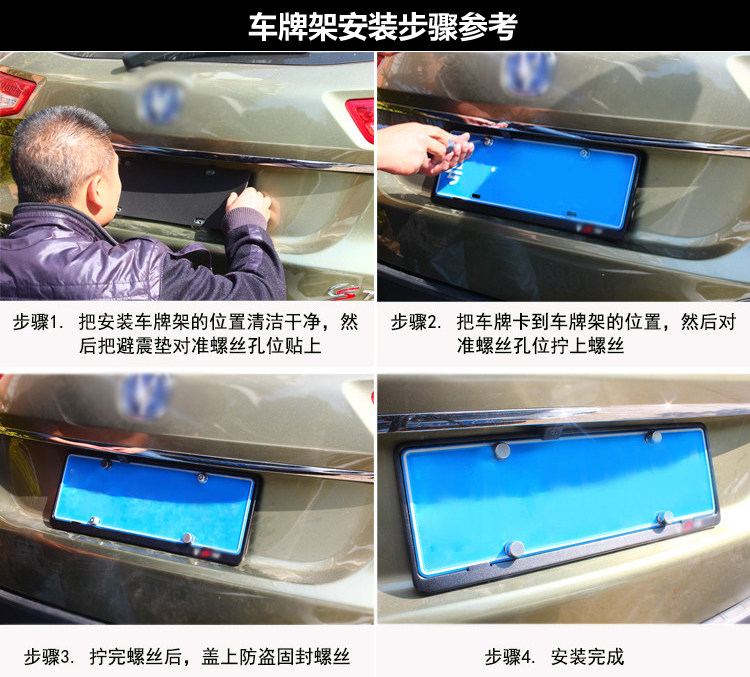 车牌架安装步骤参考

步骤1. 把安装车牌架的位置清洁干净，然后把避震垫对准螺丝孔位贴上

步骤2. 把车牌卡到车牌架的位置，然后对准螺丝孔位拧上螺丝

步骤3. 拧完螺丝后，盖上防盗固封螺丝

步骤4. 安装完成