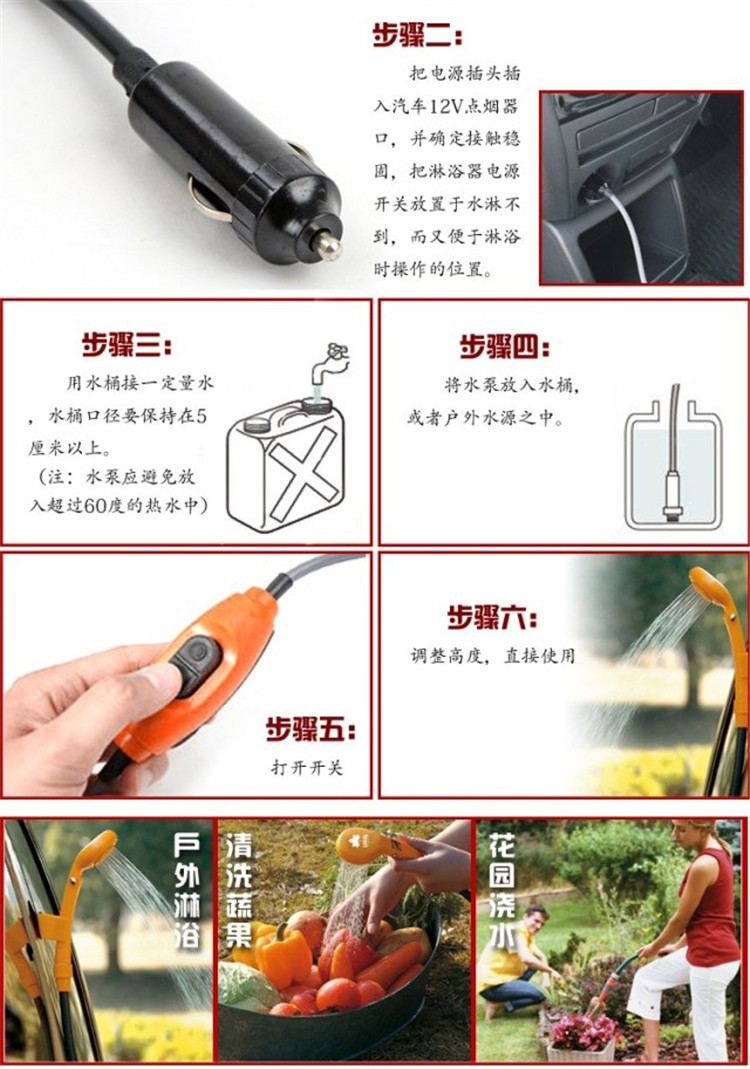 步骤二：

把电源插头插入汽车12V点烟器口，并确定接触稳固，把淋浴器电源开关放置于水淋不到，而又便于淋浴时操作的位置。

步骤三：

用水桶接一定量水，水桶口径要保持在5厘米以上。
（注：水泵应避免放入超过60度的热水中）

步骤四：

将水泵放入水桶，或者户外水源之中。

步骤五：

打开开关

步骤六：

调整高度，直接使用

户外淋浴

清洗蔬果

花园浇水