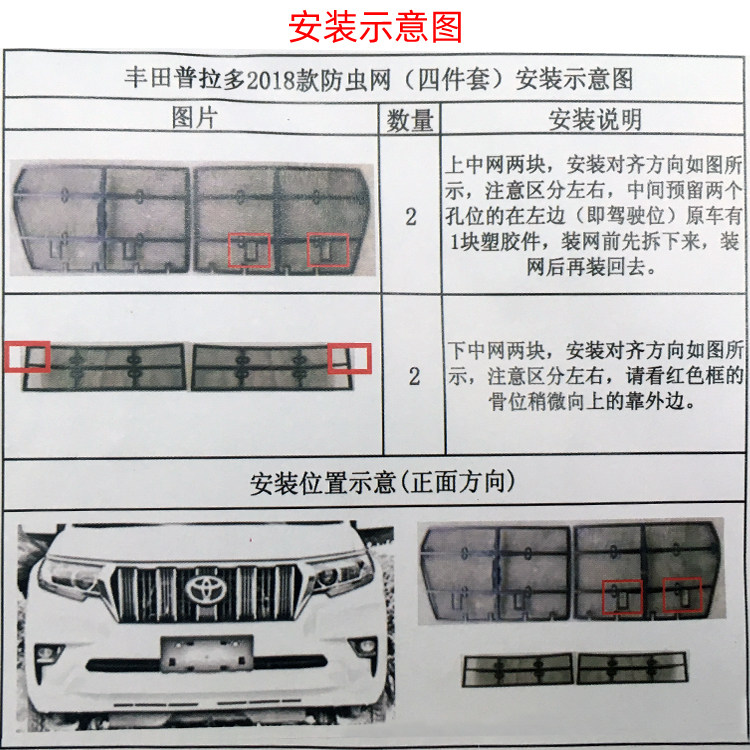 安装示意图

丰田普拉多2018款防虫网（四件套）安装示意图

| 图片 | 数量 | 安装说明 |
|---|---|---|
| | 2 | 上中网两块，安装对齐方向如图所示，注意区分左右，中间预留两个孔位的在左边（即驾驶位）原车有1块塑胶件，装网前先拆下来，装网后再装回去。 |
| | 2 | 下中网两块，安装对齐方向如图所示，注意区分左右，请看红色框的骨位稍微向上的靠外边。 |

安装位置示意(正面方向)