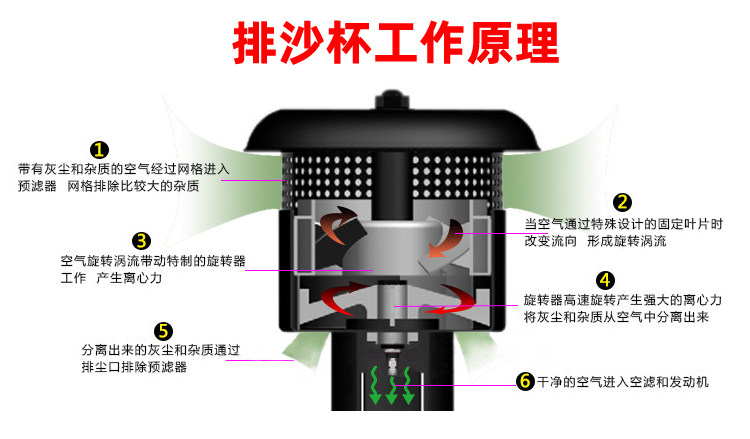 排沙杯工作原理

1
带有灰尘和杂质的空气经过网格进入预滤器 网格排除比较大的杂质

2
当空气通过特殊设计的固定叶片时改变流向 形成旋转涡流

3
空气旋转涡流带动特制的旋转器工作 产生离心力

4
旋转器高速旋转产生强大的离心力将灰尘和杂质从空气中分离出来

5
分离出来的灰尘和杂质通过排尘口排除预滤器

6
干净的空气进入空滤和发动机