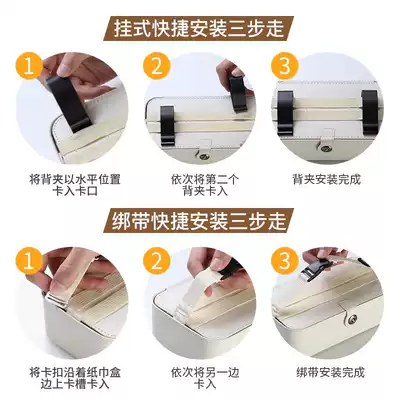 挂式快捷安装三步走

1

将背夹以水平位置卡入卡口

2

依次将第二个背夹卡入

3

背夹安装完成

绑带快捷安装三步走

1

将卡扣沿着纸巾盒边上卡槽卡入

2

依次将另一边卡入

3

绑带安装完成