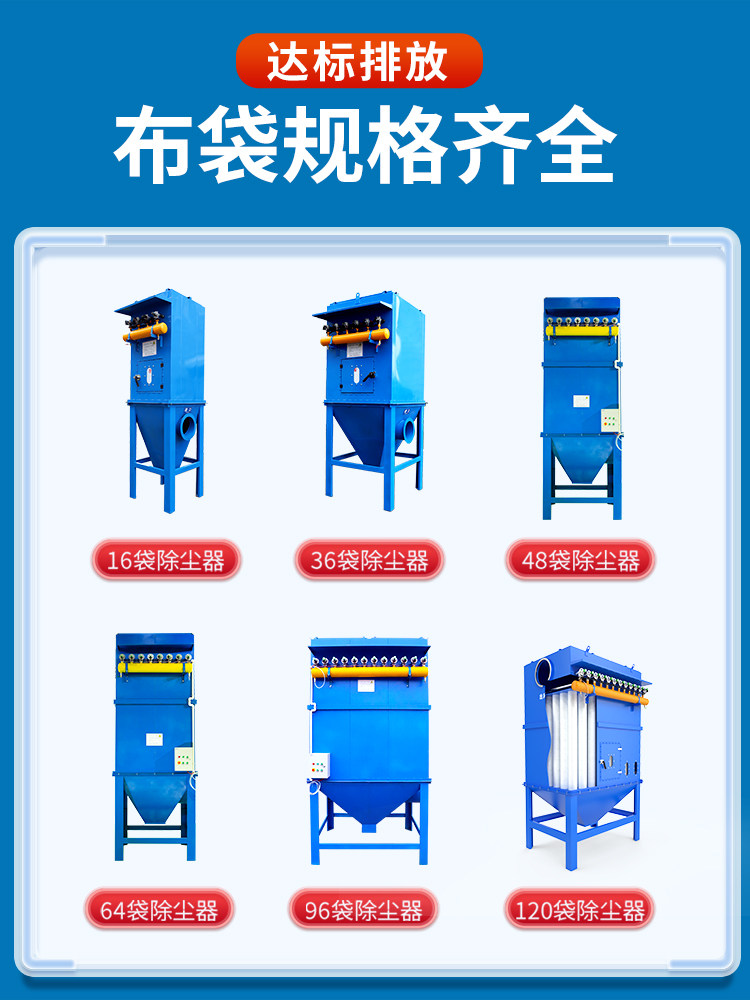 达标排放

布袋规格齐全

16袋除尘器

36袋除尘器

48袋除尘器

64袋除尘器

96袋除尘器

120袋除尘器