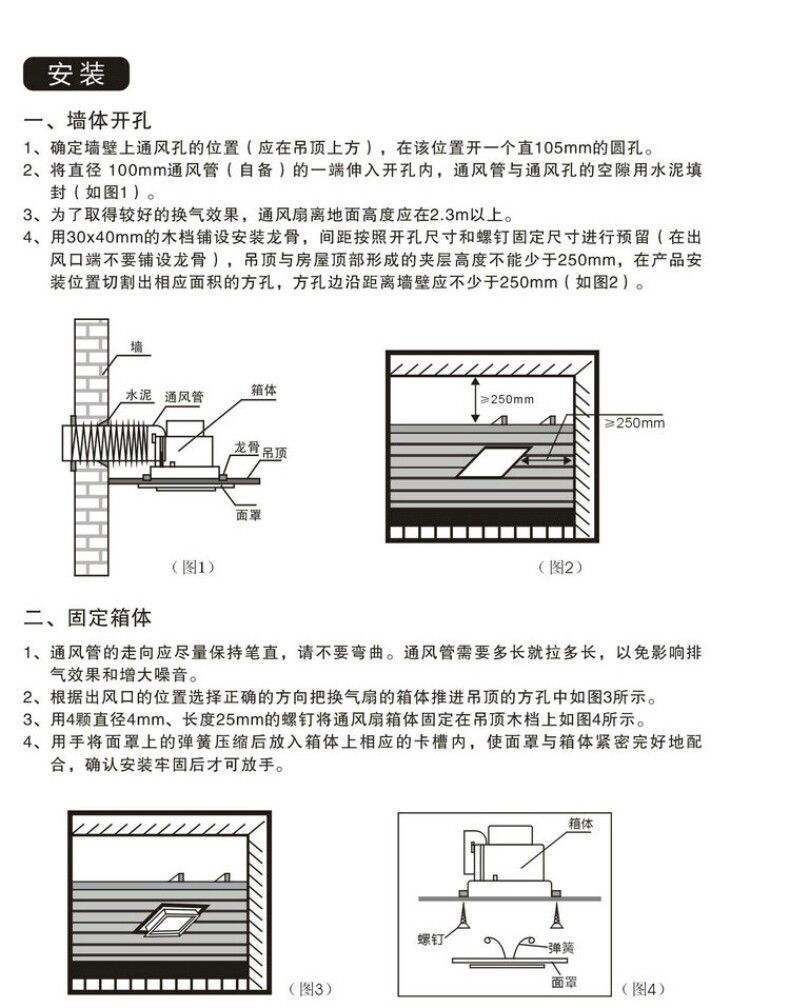 安装

一、墙体开孔

1、确定墙壁上通风孔的位置（应在吊顶上方），在该位置开一个直105mm的圆孔。
2、将直径 100mm通风管（自备）的一端伸入开孔内，通风管与通风孔的空隙用水泥填封（如图1）。
3、为了取得较好的换气效果，通风扇离地面高度应在2.3m以上。
4、用30x40mm的木档铺设安装龙骨，间距按照开孔尺寸和螺钉固定尺寸进行预留（在出风口端不要铺设龙骨），吊顶与房屋顶部形成的夹层高度不能少于250mm，在产品安装位置切割出相应面积的方孔，方孔边沿距离墙壁应不少于250mm（如图2）。

墙
水泥
通风管
箱体
龙骨
吊顶
面罩
（图1）

≥250mm
≥250mm
（图2）

二、固定箱体

1、通风管的走向应尽量保持笔直，请不要弯曲。通风管需要多长就拉多长，以免影响排气效果和增大噪音。
2、根据出风口的位置选择正确的方向把换气扇的箱体推进吊顶的方孔中如图3所示。
3、用4颗直径4mm、长度25mm的螺钉将通风扇箱体固定在吊顶木档上如图4所示。
4、用手将面罩上的弹簧压缩后放入箱体上相应的卡槽内，使面罩与箱体紧密完好地配合，确认安装牢固后才可放手。

（图3）

箱体
螺钉
弹簧
面罩
（图4）