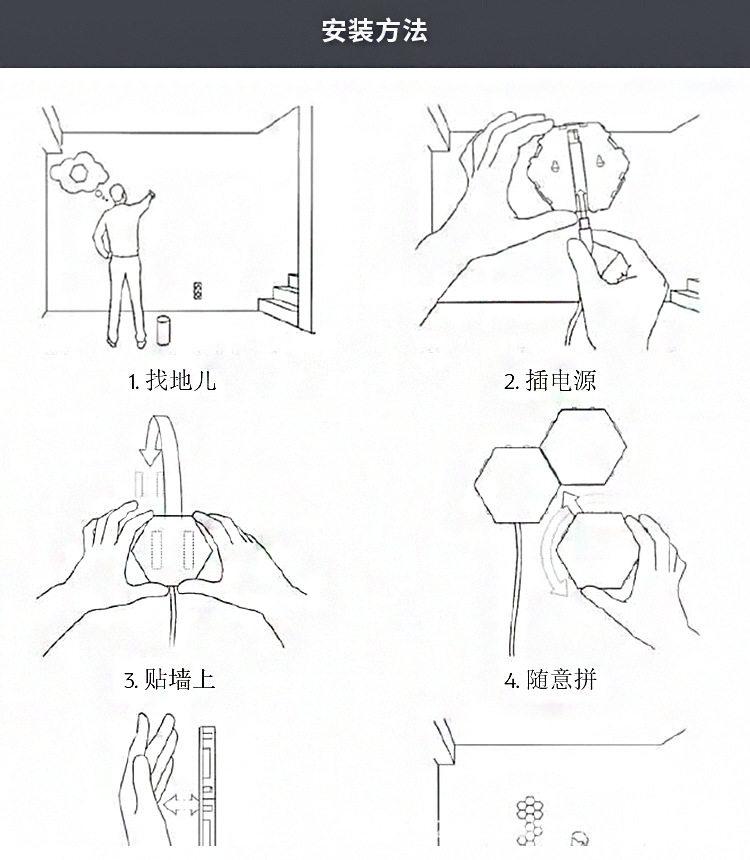 安装方法

1. 找地儿

2. 插电源

3. 贴墙上

4. 随意拼