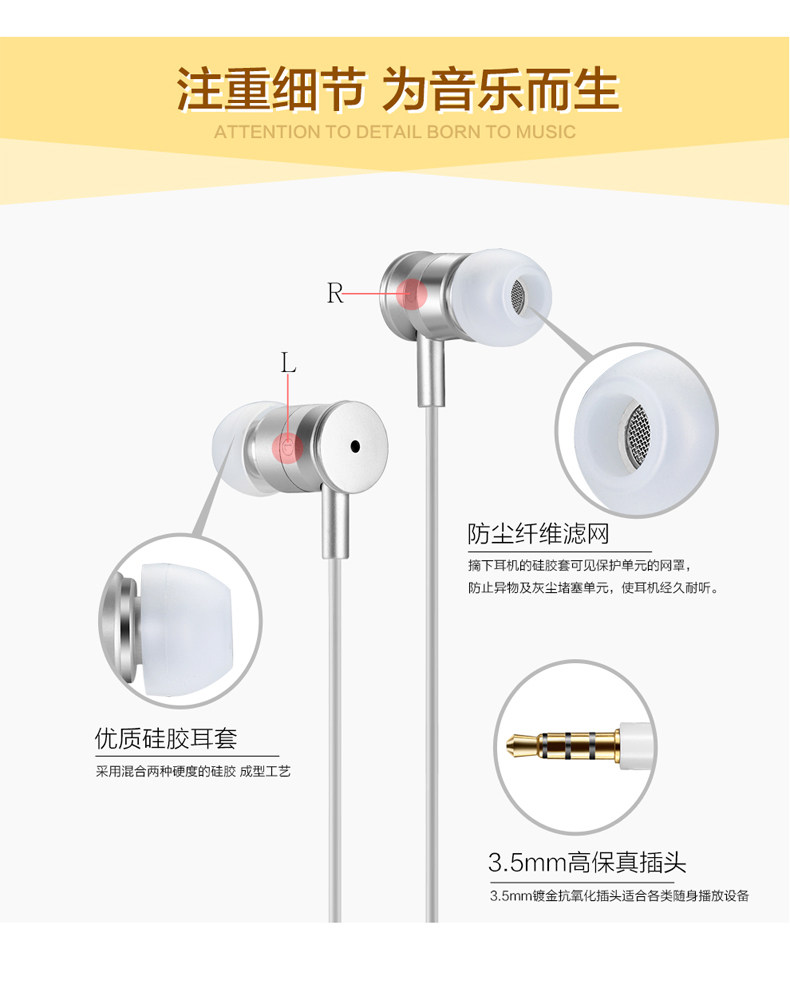 注重细节 为音乐而生

ATTENTION TO DETAIL BORN TO MUSIC

R

L

防尘纤维滤网

摘下耳机的硅胶套可见保护单元的网罩，防止异物及灰尘堵塞单元，使耳机经久耐听。

优质硅胶耳套

采用混合两种硬度的硅胶 成型工艺

3.5mm高保真插头

3.5mm镀金抗氧化插头适合各类随身播放设备