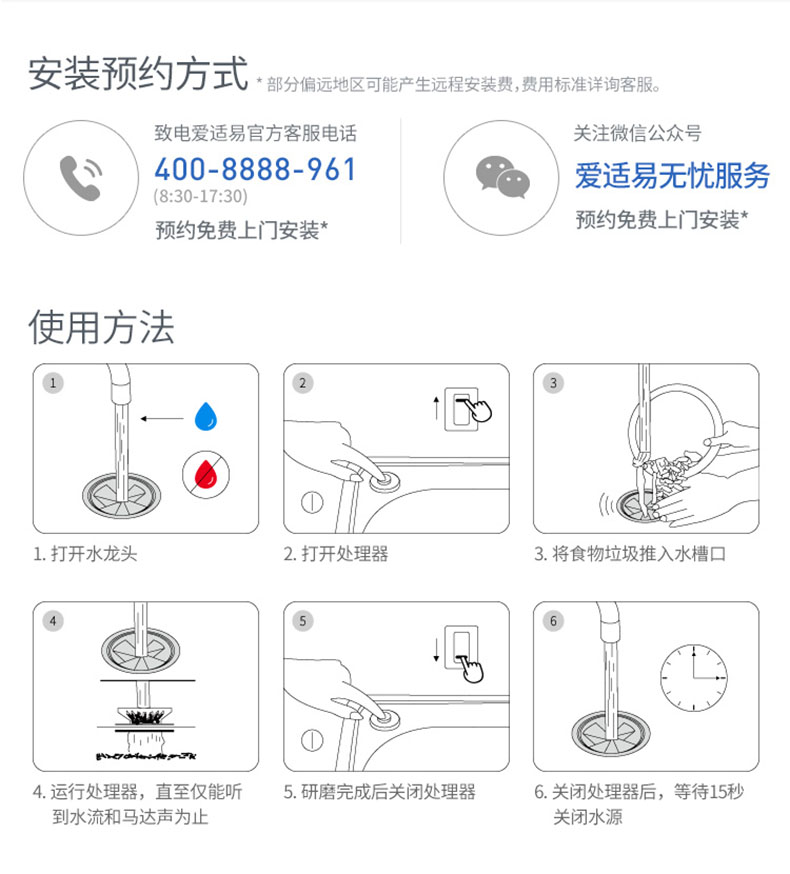 安装预约方式 * 部分偏远地区可能产生远程安装费，费用标准详询客服。

致电爱适易官方客服电话
400-8888-961
(8:30-17:30)
预约免费上门安装*

关注微信公众号
爱适易无忧服务
预约免费上门安装*

使用方法

1
1. 打开水龙头

2
2. 打开处理器

3
3. 将食物垃圾推入水槽口

4
4. 运行处理器，直至仅能听到水流和马达声为止

5
5. 研磨完成后关闭处理器

6
6. 关闭处理器后，等待15秒关闭水源