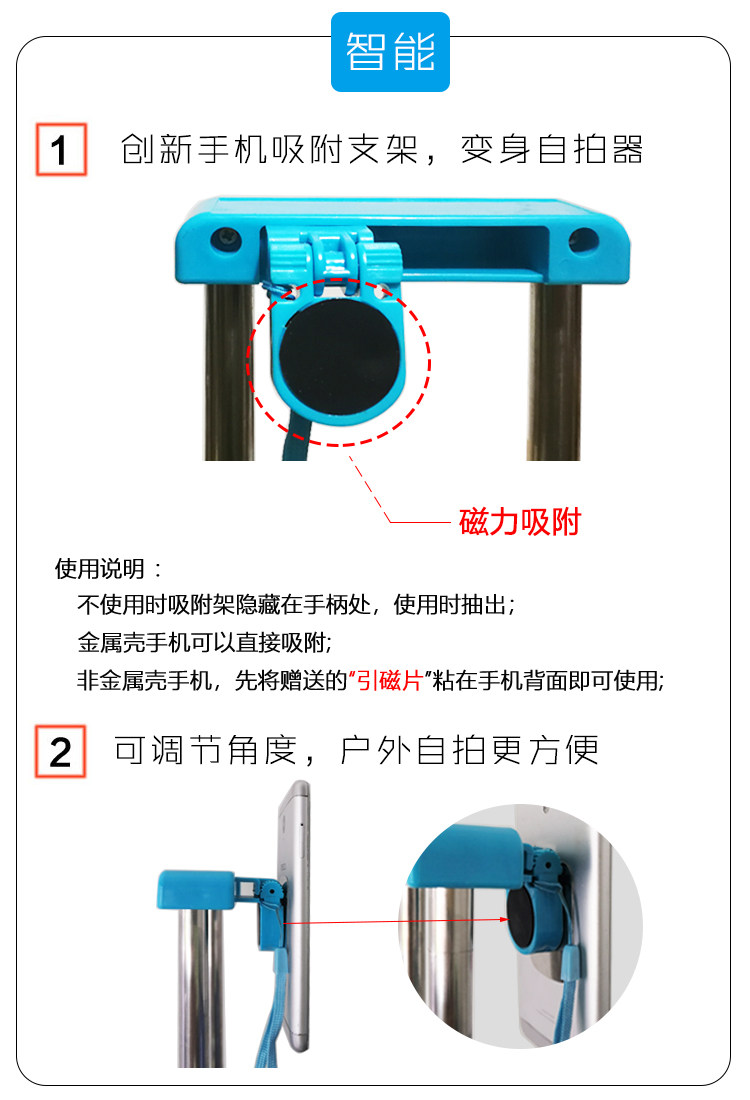 智能

1 创新手机吸附支架，变身自拍器

磁力吸附

使用说明：
不使用时吸附架隐藏在手柄处，使用时抽出；
金属壳手机可以直接吸附;
非金属壳手机，先将赠送的"引磁片"粘在手机背面即可使用;

2 可调节角度，户外自拍更方便