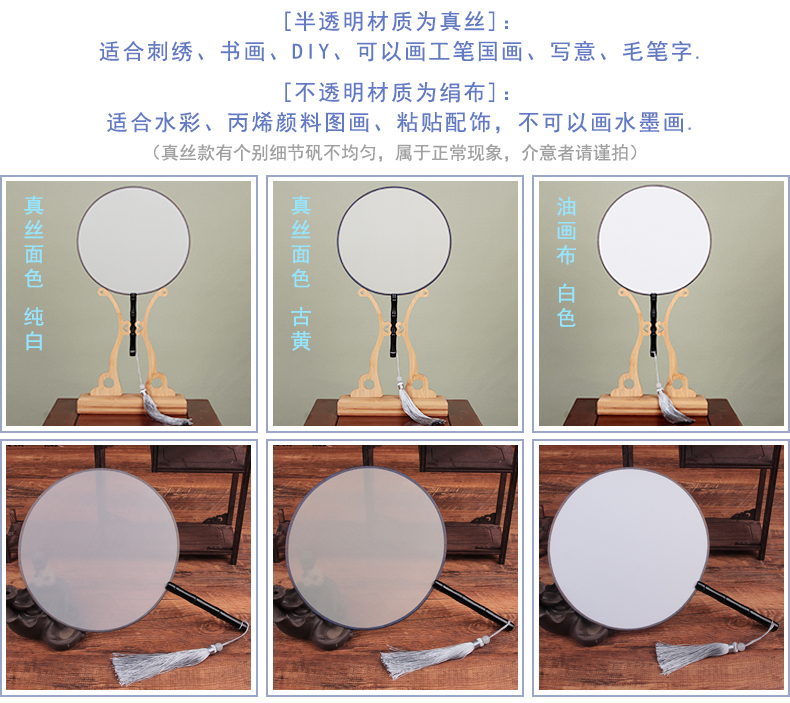 [半透明材质为真丝]：
适合刺绣、书画、DIY、可以画工笔国画、写意、毛笔字.

[不透明材质为绢布]：
适合水彩、丙烯颜料图画、粘贴配饰，不可以画水墨画.

（真丝款有个别细节矾不均匀，属于正常现象，介意者请谨拍）

真丝面色 纯白

真丝面色 古黄

油画布 白色