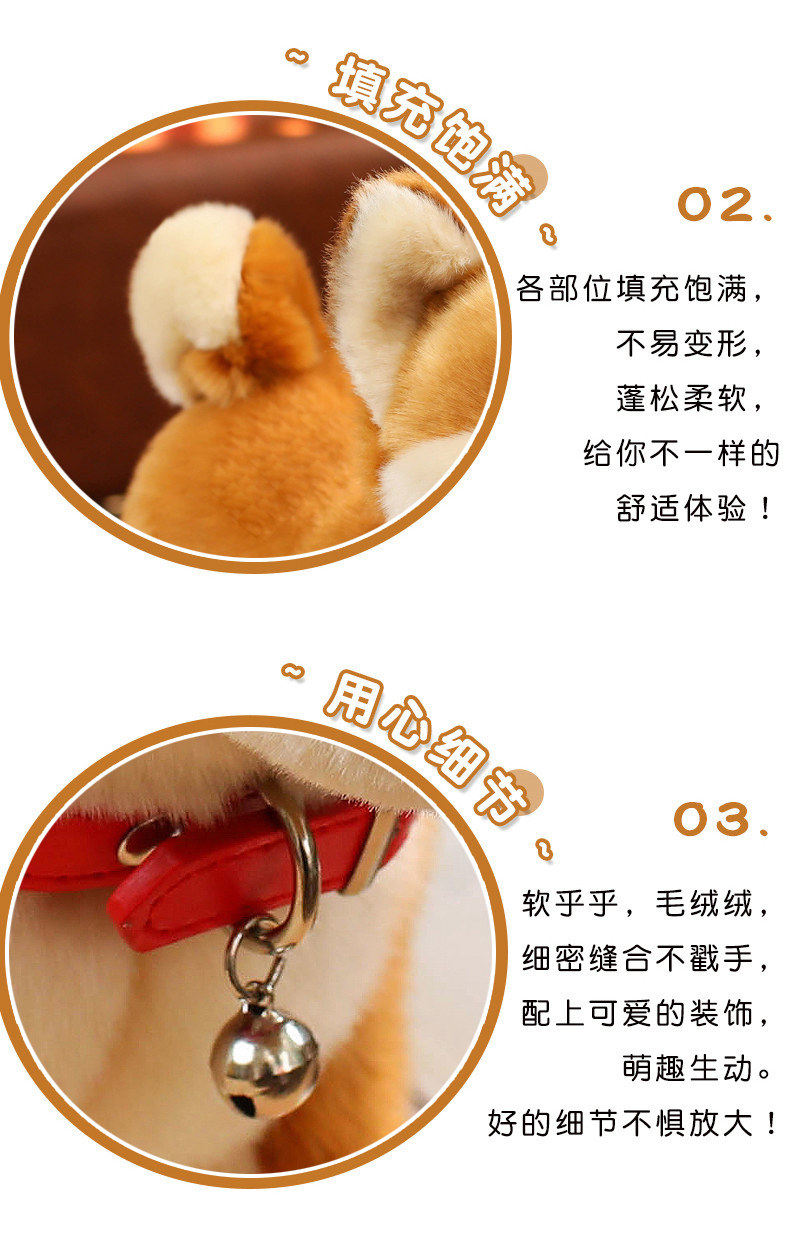 ~ 填充饱满 ~

02.

各部位填充饱满，
不易变形，
蓬松柔软，
给你不一样的
舒适体验！

~ 用心细节 ~

03.

软乎乎，毛绒绒，
细密缝合不戳手，
配上可爱的装饰，
萌趣生动。
好的细节不惧放大！