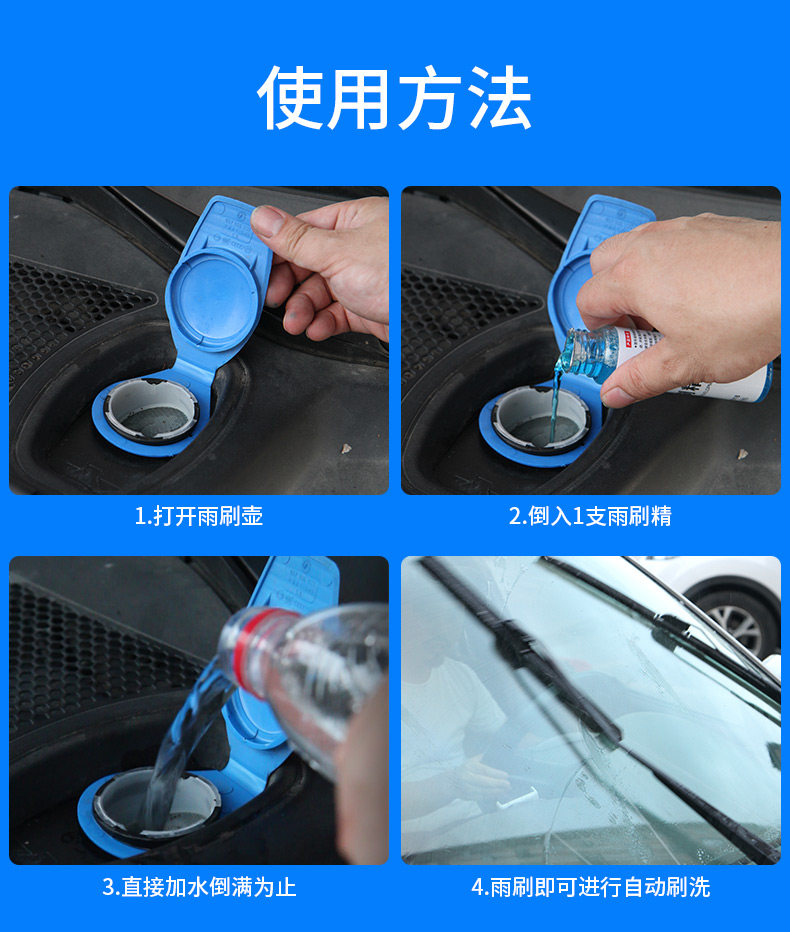 使用方法

1.打开雨刷壶

2.倒入1支雨刷精

3.直接加水倒满为止

4.雨刷即可进行自动刷洗