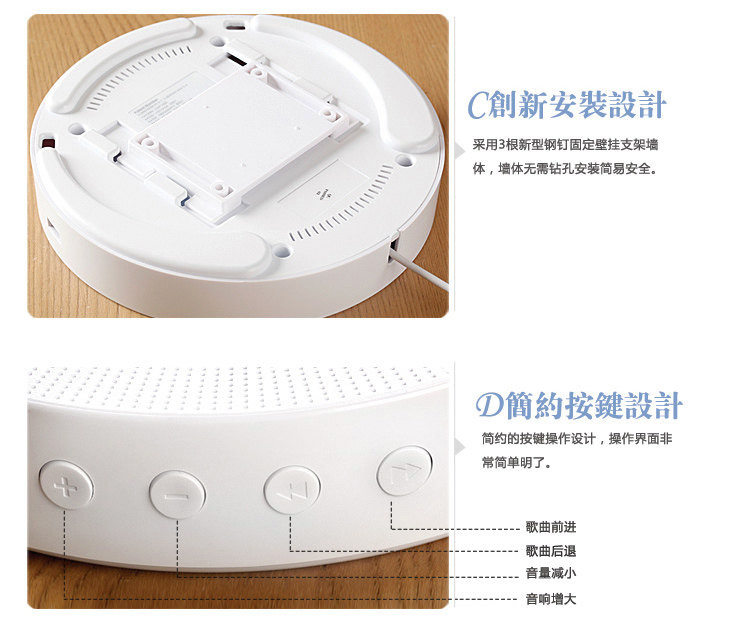 C創新安裝設計

采用3根新型钢钉固定壁挂支架墙体，墙体无需钻孔安装简易安全。

D簡約按鍵設計

简约的按键操作设计，操作界面非常简单明了。

歌曲前进

歌曲后退

音量减小

音响增大