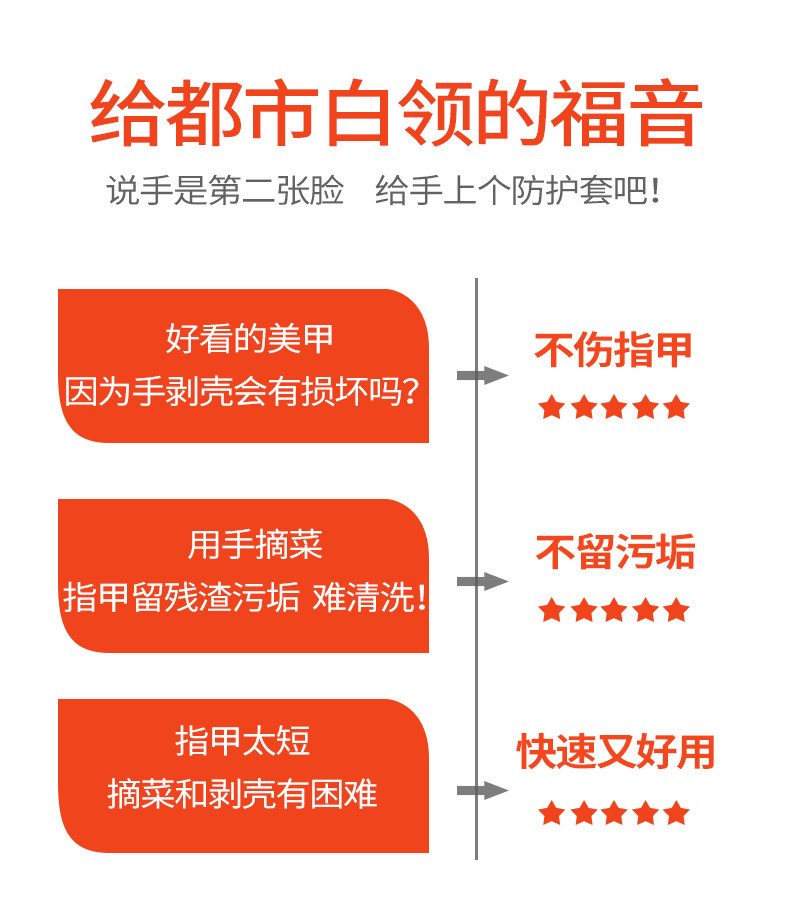 给都市白领的福音

说手是第二张脸 给手上个防护套吧!

好看的美甲
因为手剥壳会有损坏吗?

不伤指甲
★★★★★

用手摘菜
指甲留残渣污垢 难清洗!

不留污垢
★★★★★

指甲太短
摘菜和剥壳有困难

快速又好用
★★★★★